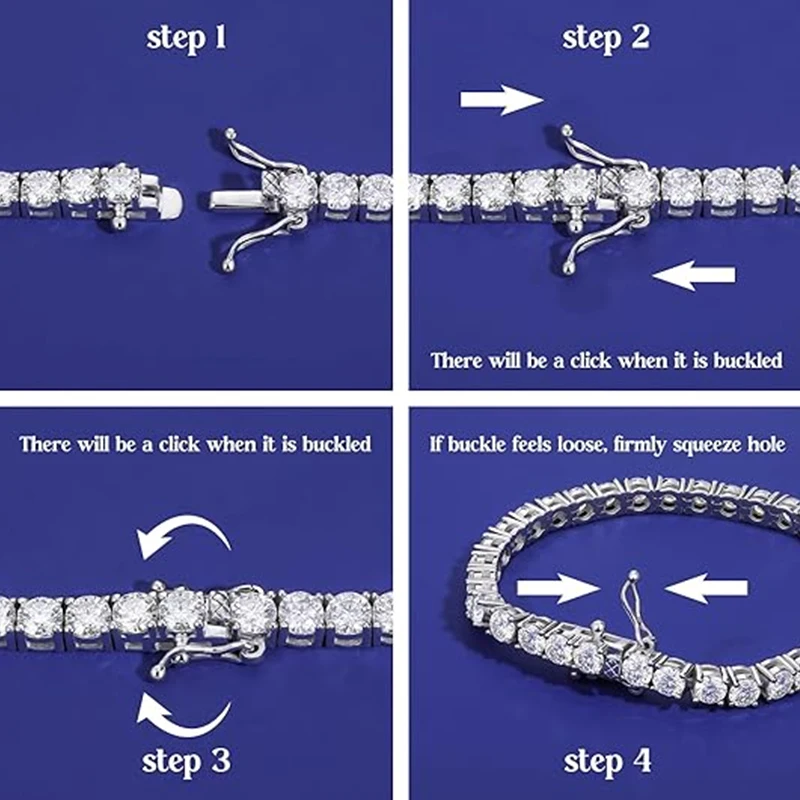 step 1

step 2

There will be a click when it is buckled

There will be a click when it is buckled

step 3

If buckle feels loose, firmly squeeze hole

step 4