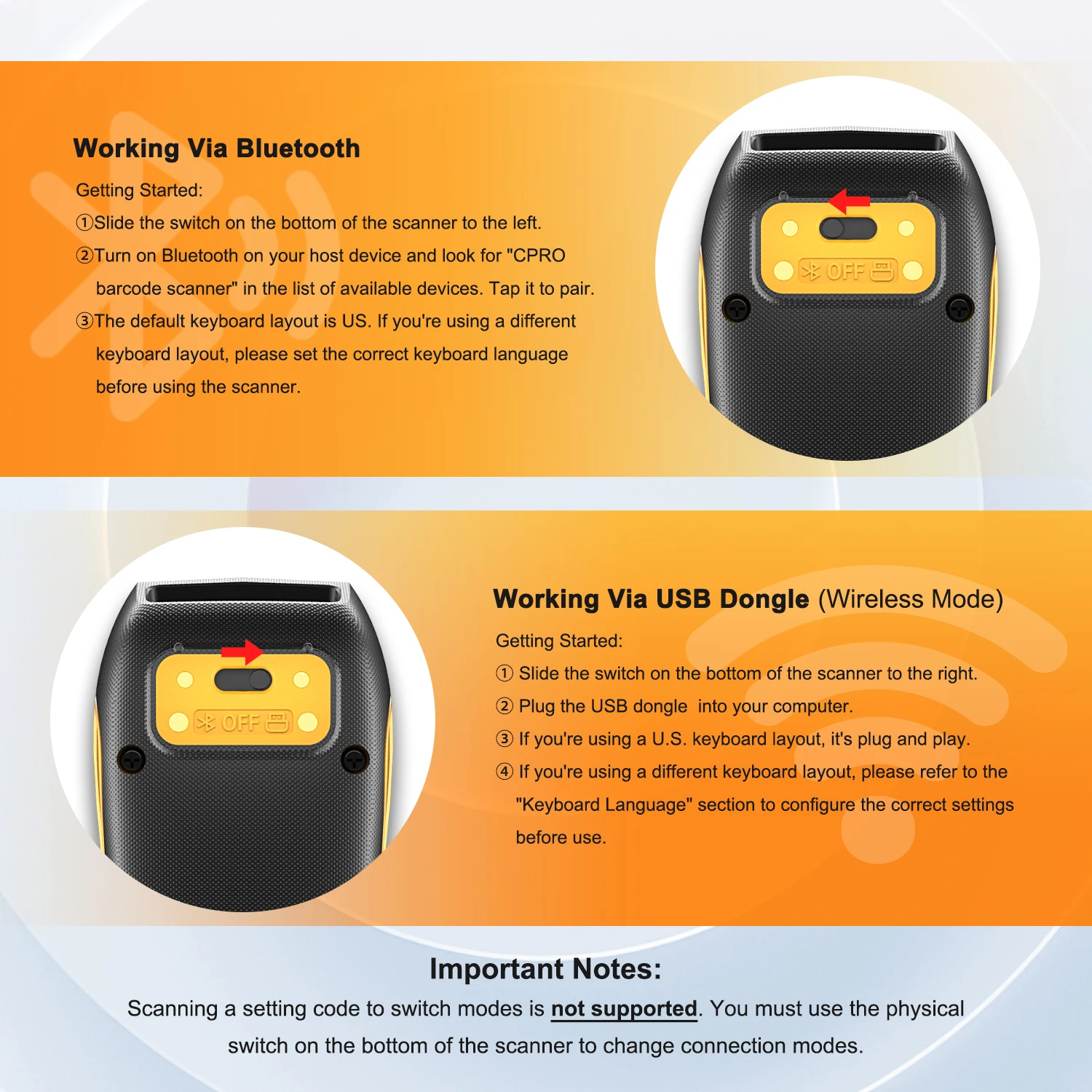 Working Via Bluetooth

Getting Started:

①Slide the switch on the bottom of the scanner to the left.

②Turn on Bluetooth on your host device and look for "CPRO barcode scanner" in the list of available devices. Tap it to pair.

③The default keyboard layout is US. If you're using a different keyboard layout, please set the correct keyboard language before using the scanner.

OFF

OFF

Working Via USB Dongle (Wireless Mode)

Getting Started:

① Slide the switch on the bottom of the scanner to the right.

② Plug the USB dongle into your computer.

③ If you're using a U.S. keyboard layout, it's plug and play.

④ If you're using a different keyboard layout, please refer to the "Keyboard Language" section to configure the correct settings before use.

Important Notes:

Scanning a setting code to switch modes is not supported. You must use the physical switch on the bottom of the scanner to change connection modes.