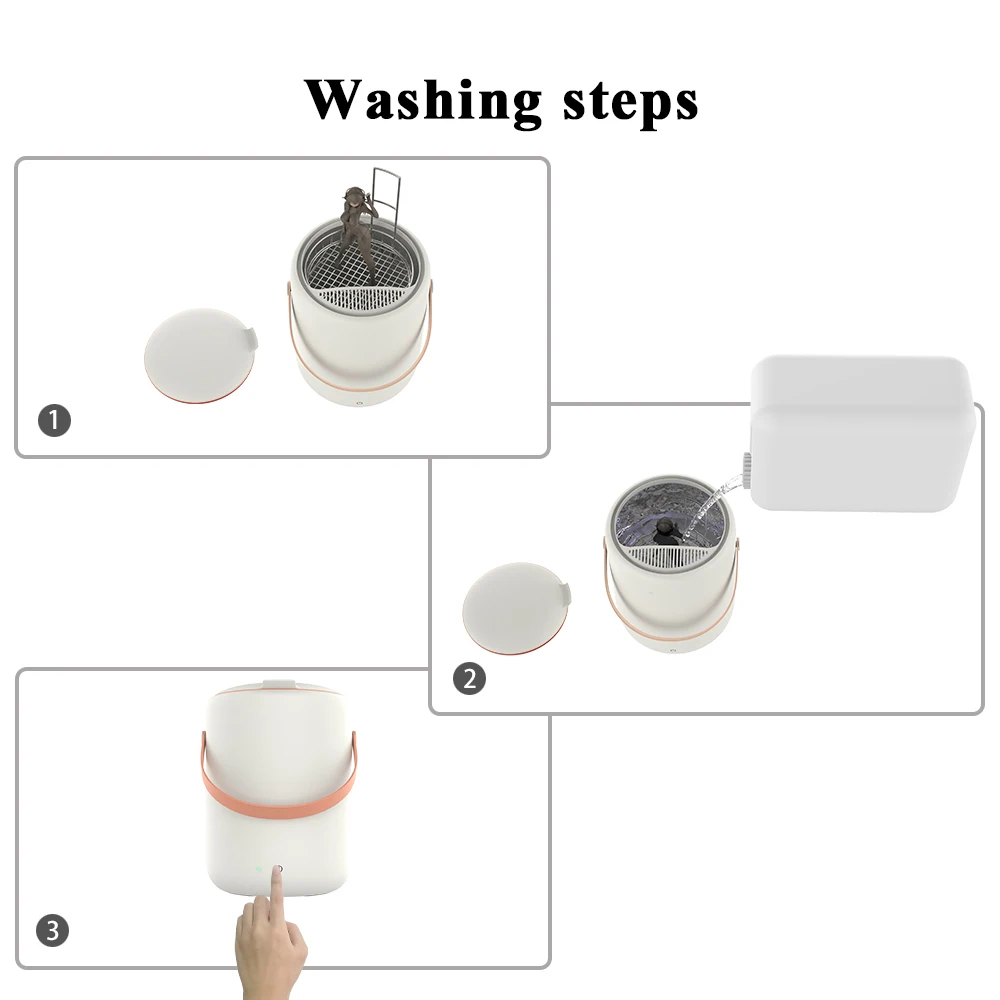 Washing steps

1

2

3