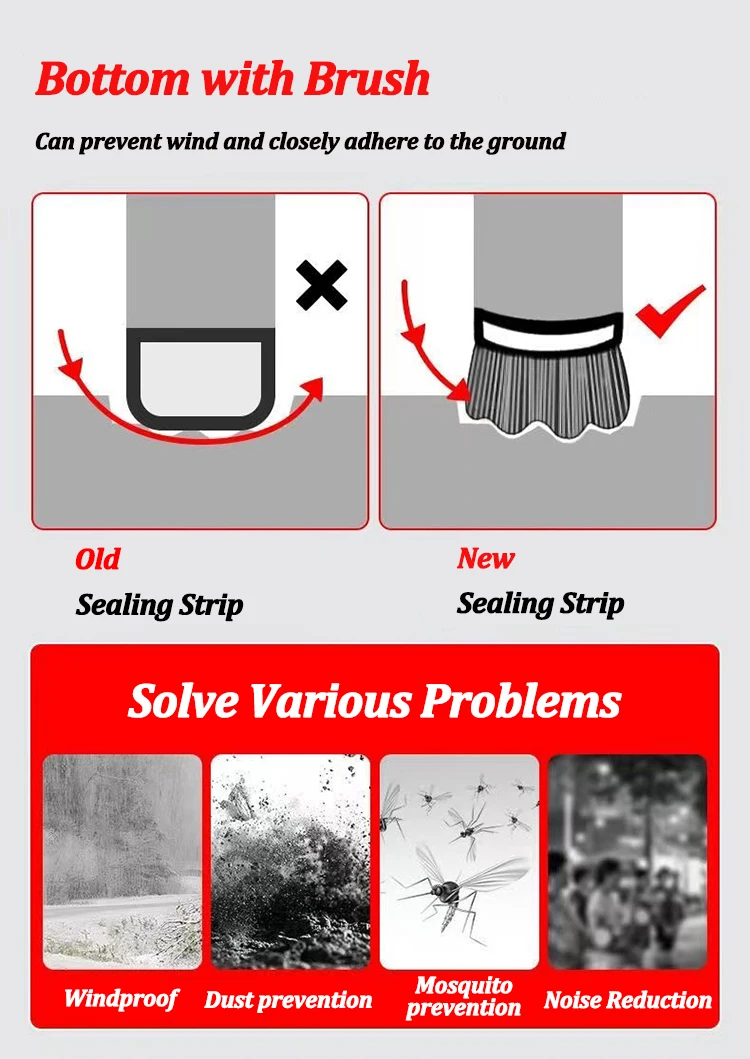 Bottom with Brush

Can prevent wind and closely adhere to the ground

Old
Sealing Strip

New
Sealing Strip

Solve Various Problems

Windproof

Dust prevention

Mosquito prevention

Noise Reduction