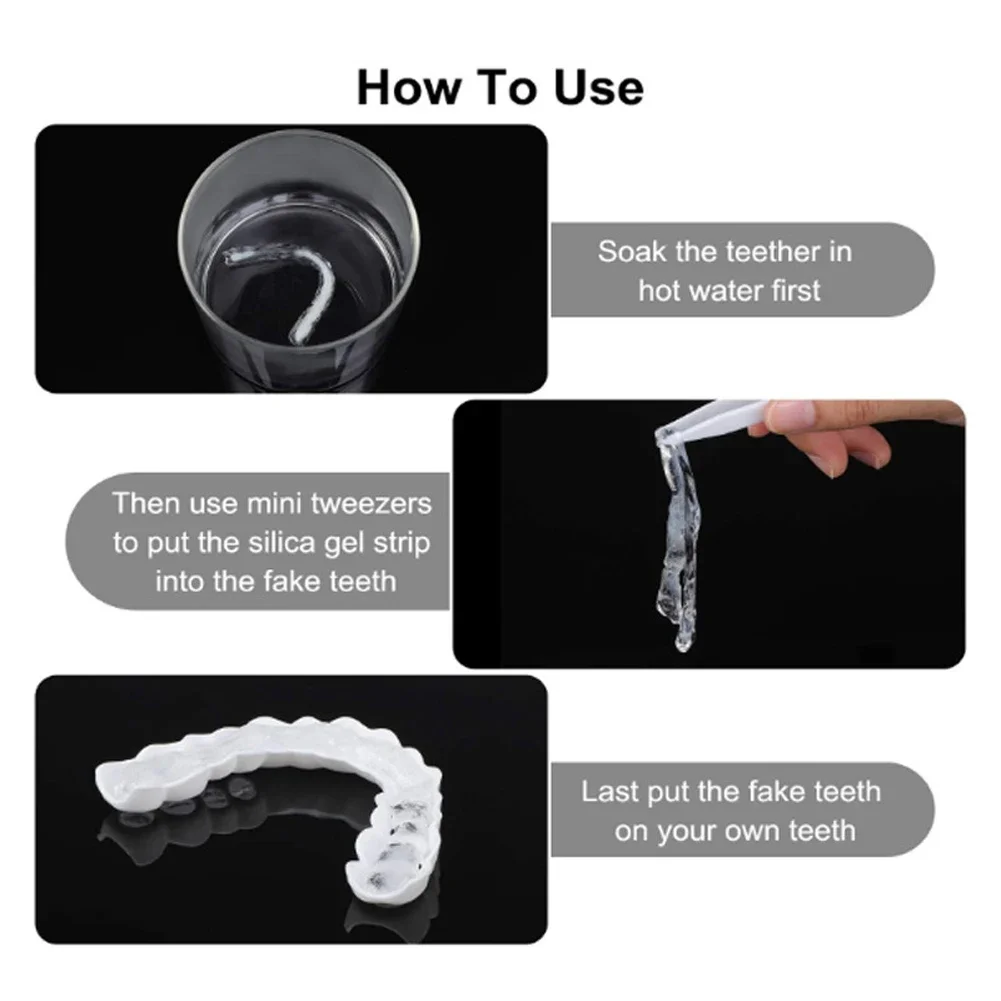 How To Use

Soak the teether in hot water first

Then use mini tweezers to put the silica gel strip into the fake teeth

Last put the fake teeth on your own teeth