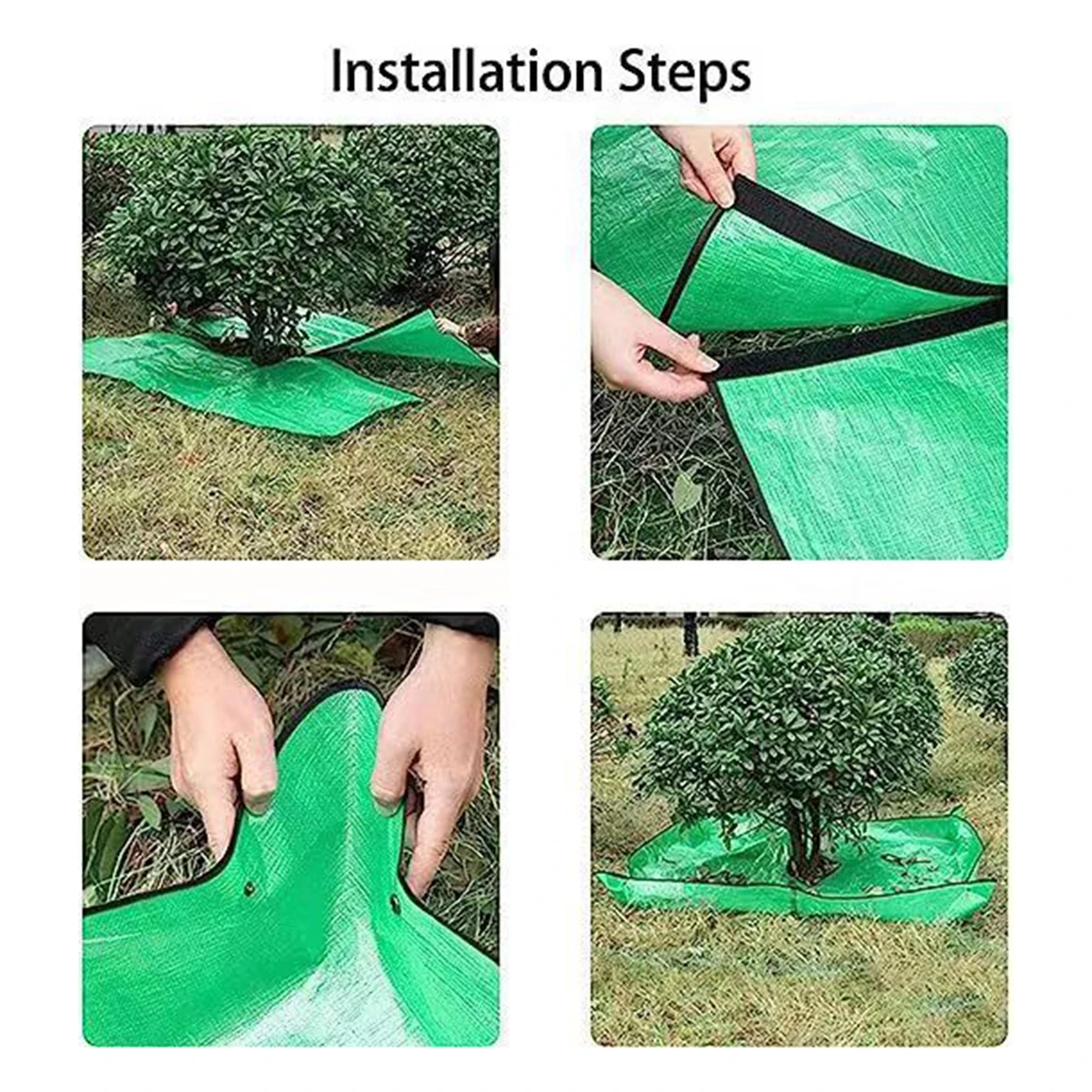 Installation Steps