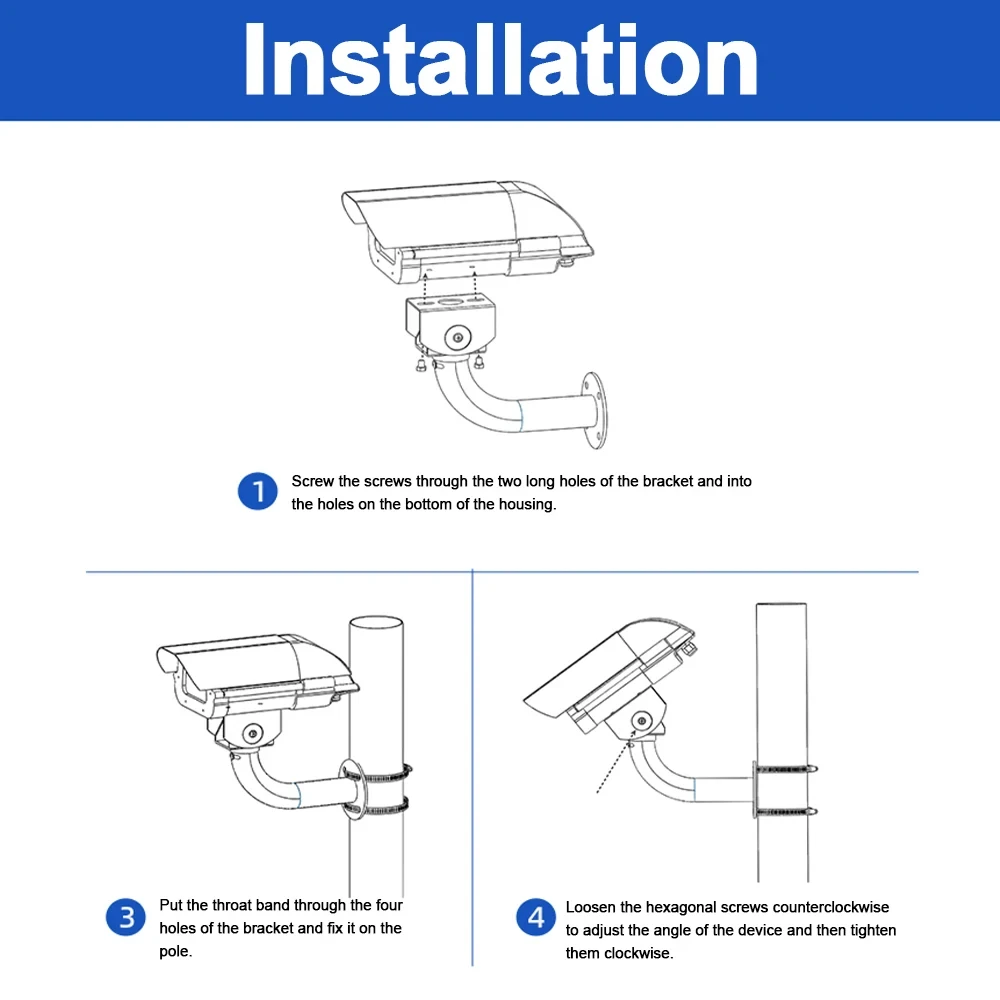 Installation

1 Screw the screws through the two long holes of the bracket and into the holes on the bottom of the housing.

3 Put the throat band through the four holes of the bracket and fix it on the pole.

4 Loosen the hexagonal screws counterclockwise to adjust the angle of the device and then tighten them clockwise.