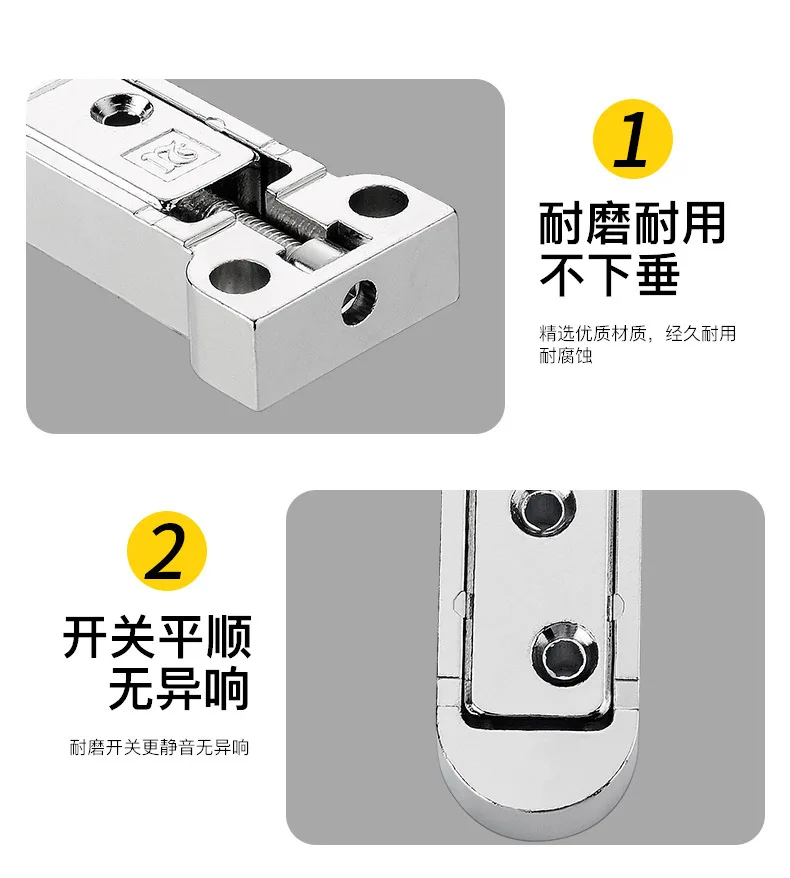 1

耐磨耐用
不下垂

精选优质材质，经久耐用
耐腐蚀

2

开关平顺
无异响

耐磨开关更静音无异响