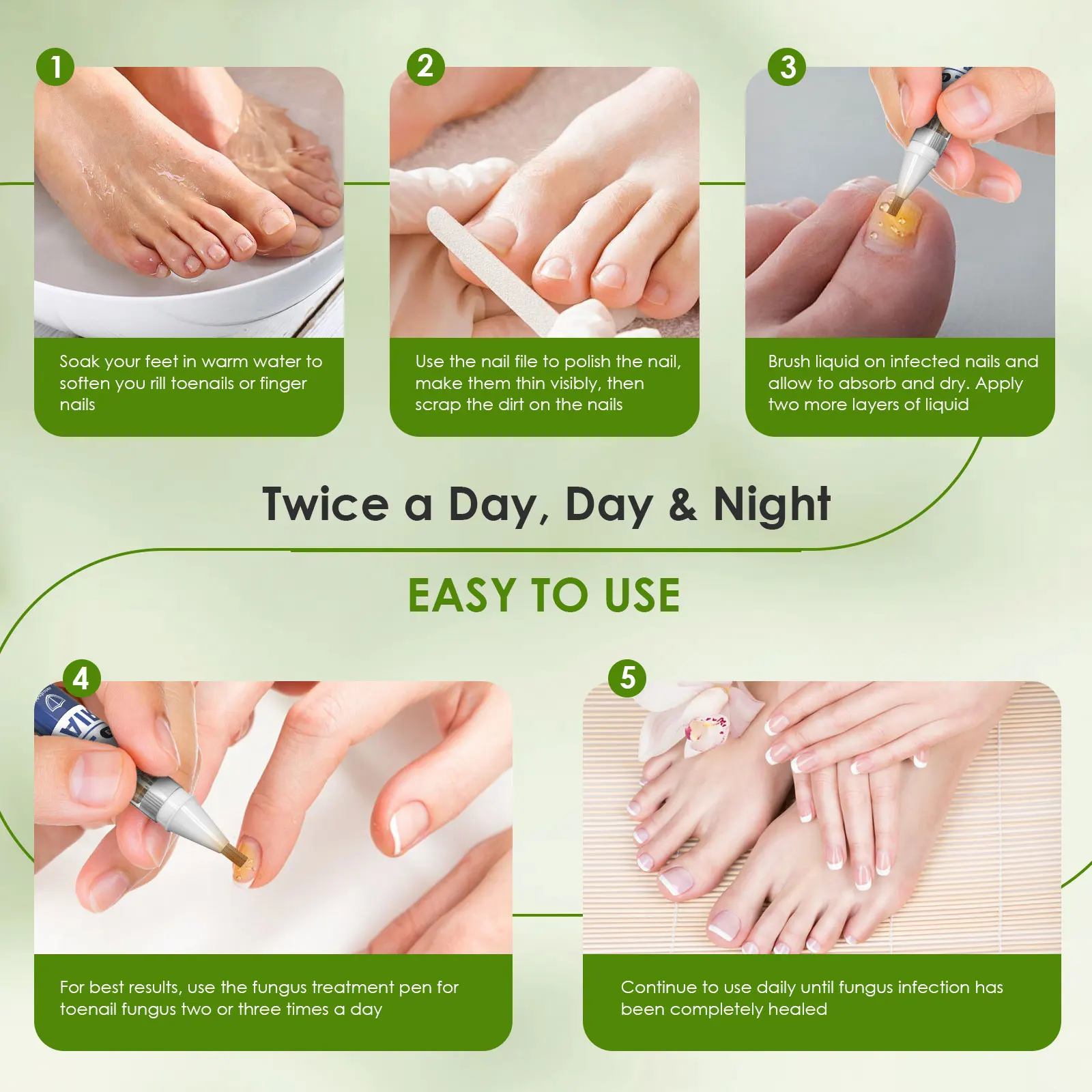 1

Soak your feet in warm water to soften you rill toenails or finger nails

2

Use the nail file to polish the nail, make them thin visibly, then scrap the dirt on the nails

3

Brush liquid on infected nails and allow to absorb and dry. Apply two more layers of liquid

Twice a Day, Day & Night

EASY TO USE

4

For best results, use the fungus treatment pen for toenail fungus two or three times a day

5

Continue to use daily until fungus infection has been completely healed