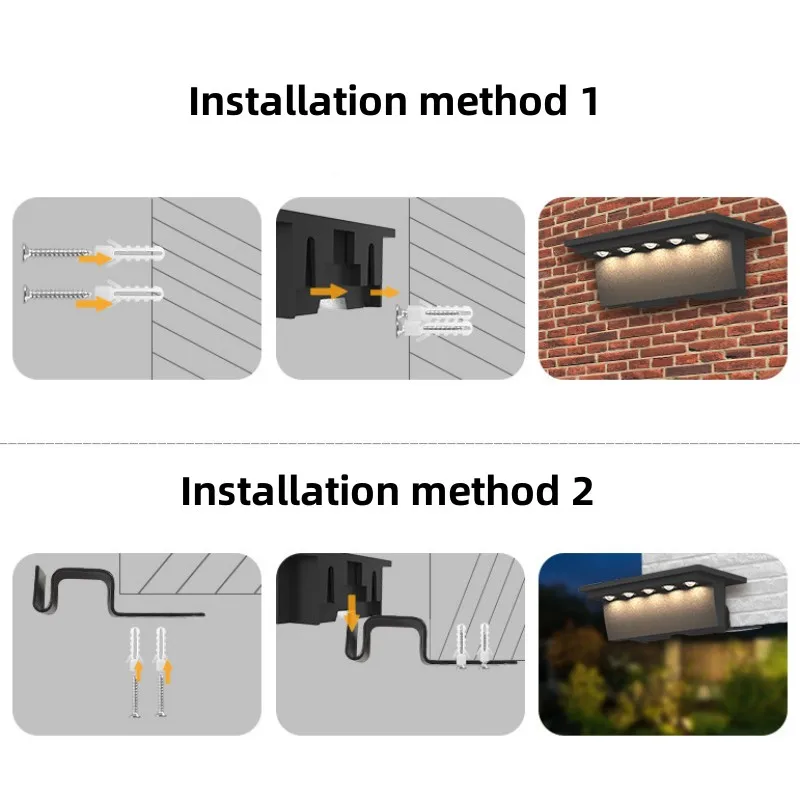 Installation method 1

Installation method 2