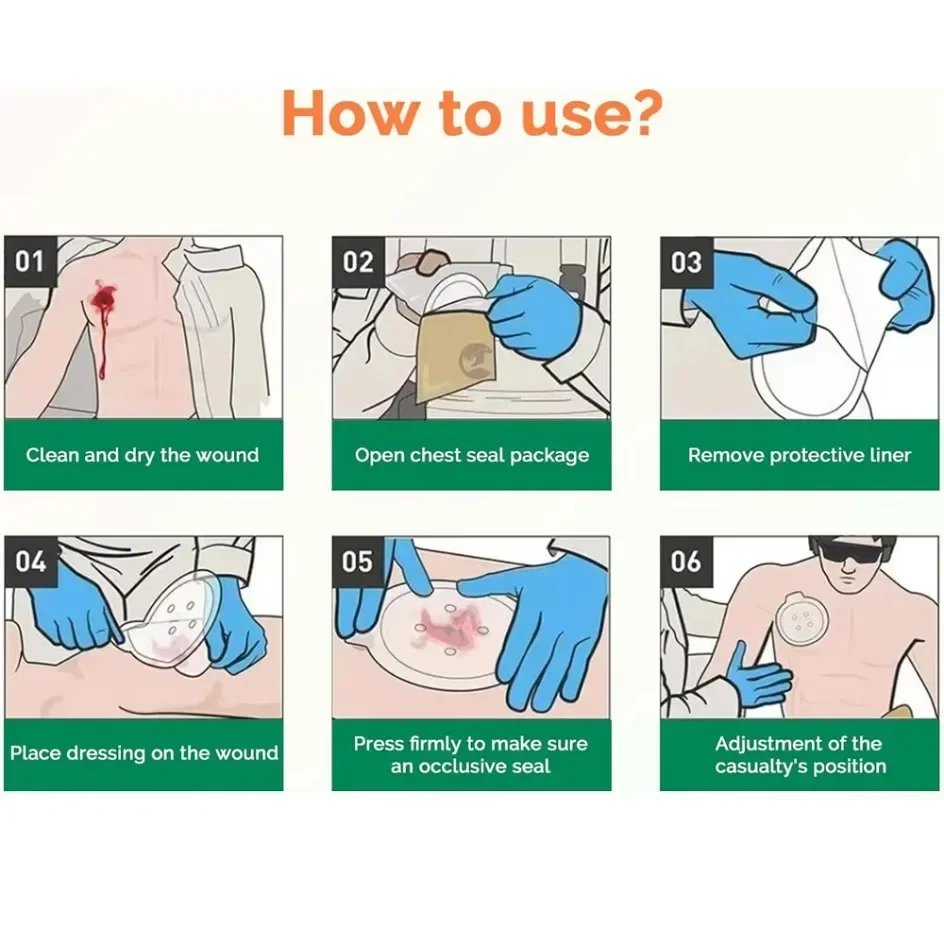 How to use?

01
Clean and dry the wound

02
Open chest seal package

03
Remove protective liner

04
Place dressing on the wound

05
Press firmly to make sure an occlusive seal

06
Adjustment of the casualty's position