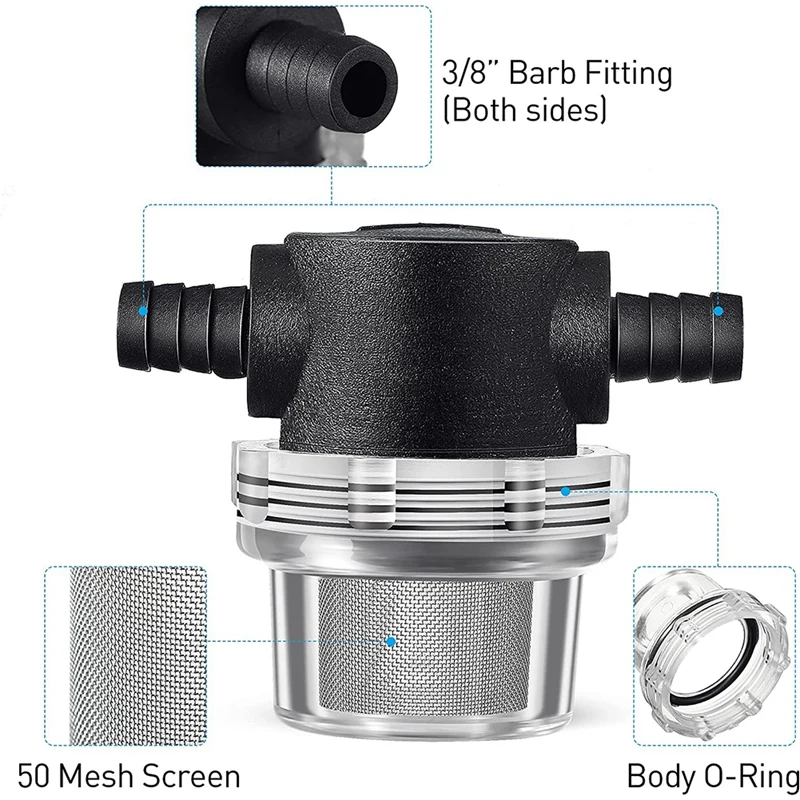 3/8" Barb Fitting
(Both sides)

50 Mesh Screen

Body O-Ring