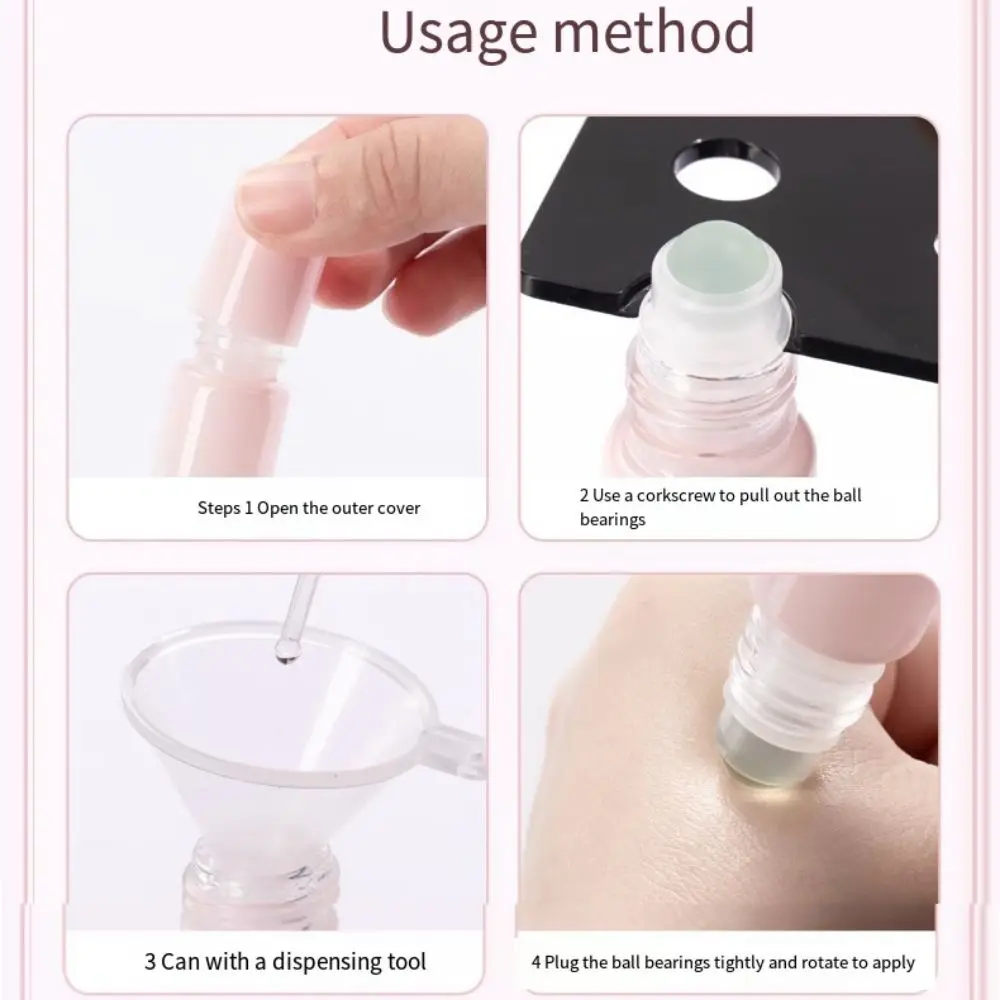 Usage method

Steps 1 Open the outer cover

2 Use a corkscrew to pull out the ball bearings

3 Can with a dispensing tool

4 Plug the ball bearings tightly and rotate to apply