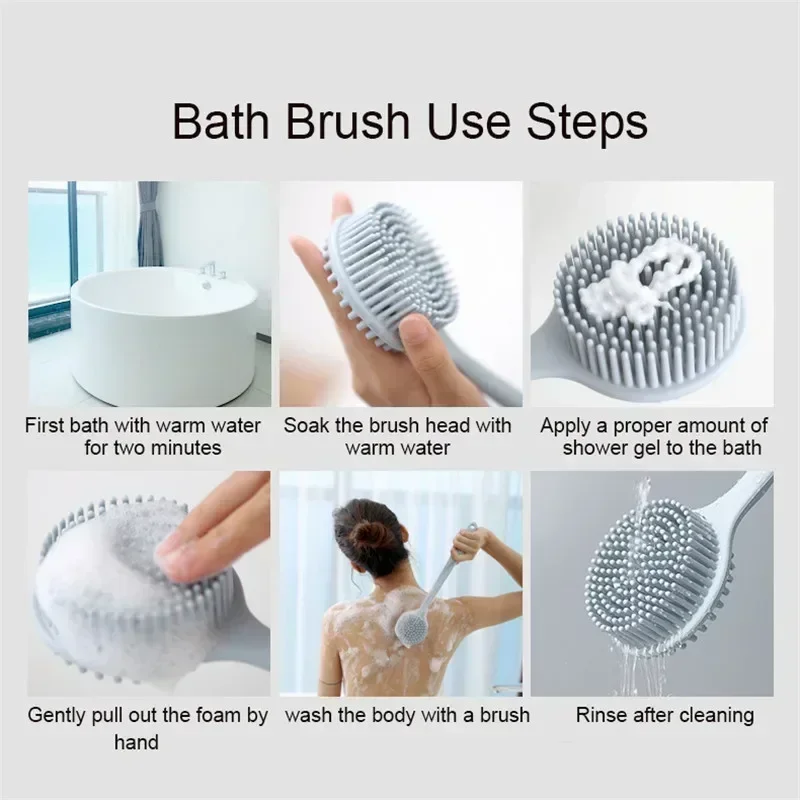 Bath Brush Use Steps

First bath with warm water for two minutes

Soak the brush head with warm water

Apply a proper amount of shower gel to the bath

Gently pull out the foam by hand

wash the body with a brush

Rinse after cleaning