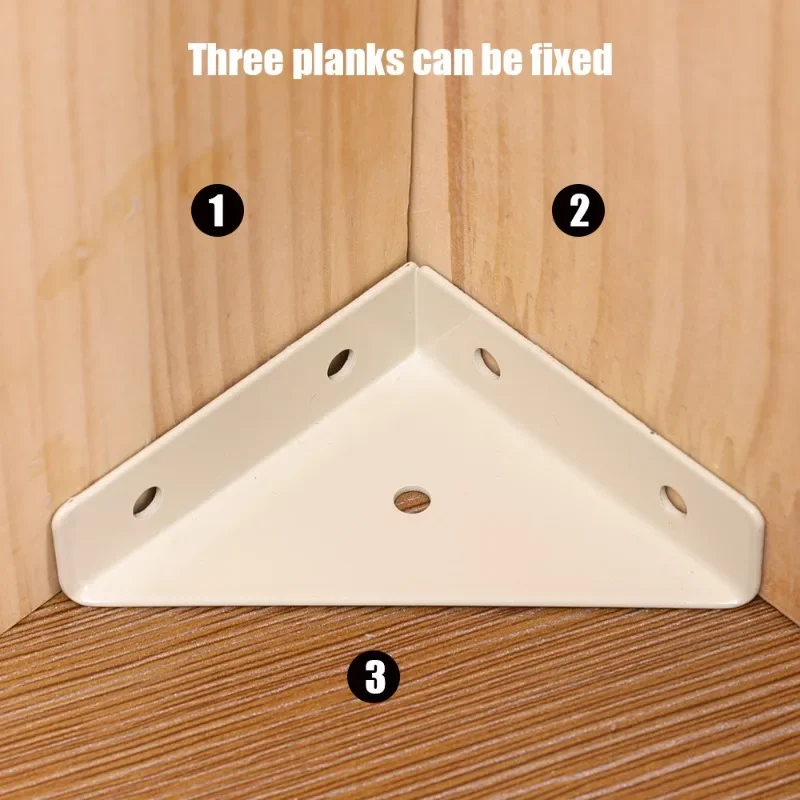 Three planks can be fixed

1

2

3