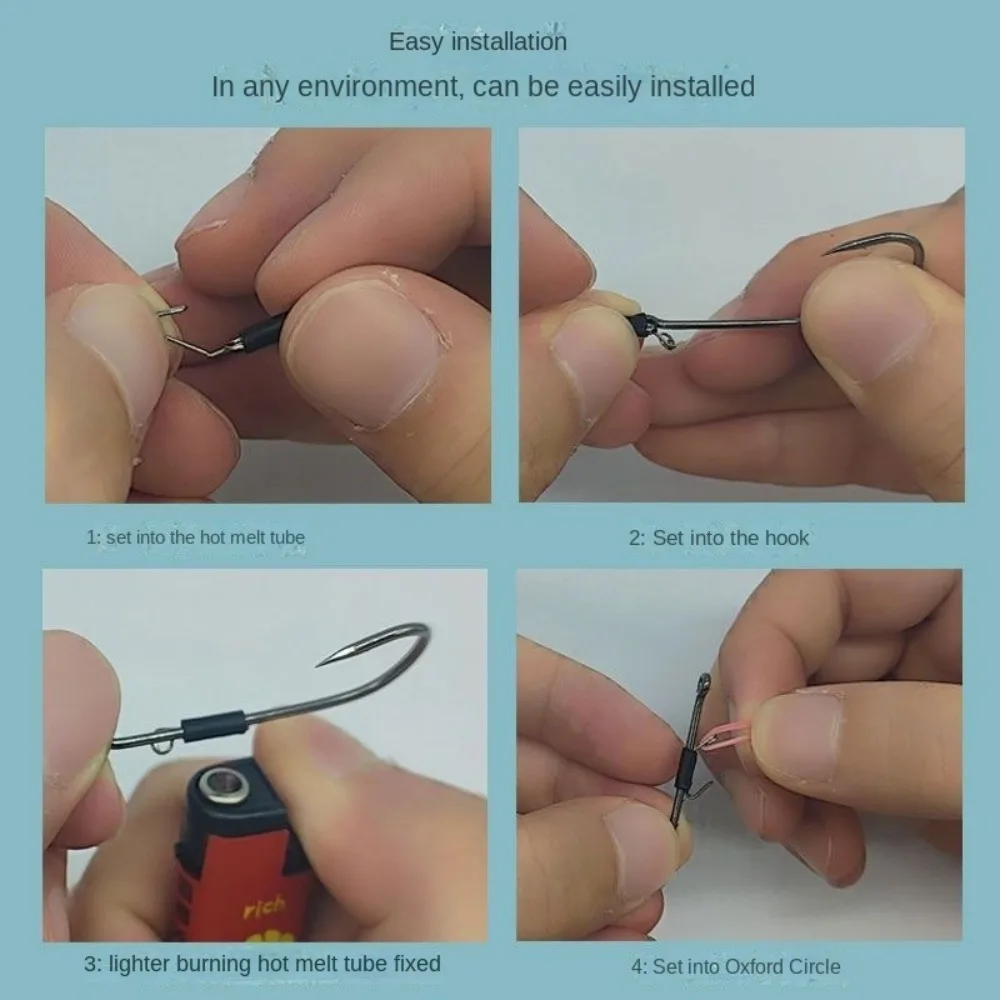 Easy installation

In any environment, can be easily installed

1: set into the hot melt tube

2: Set into the hook

rich

3: lighter burning hot melt tube fixed

4: Set into Oxford Circle