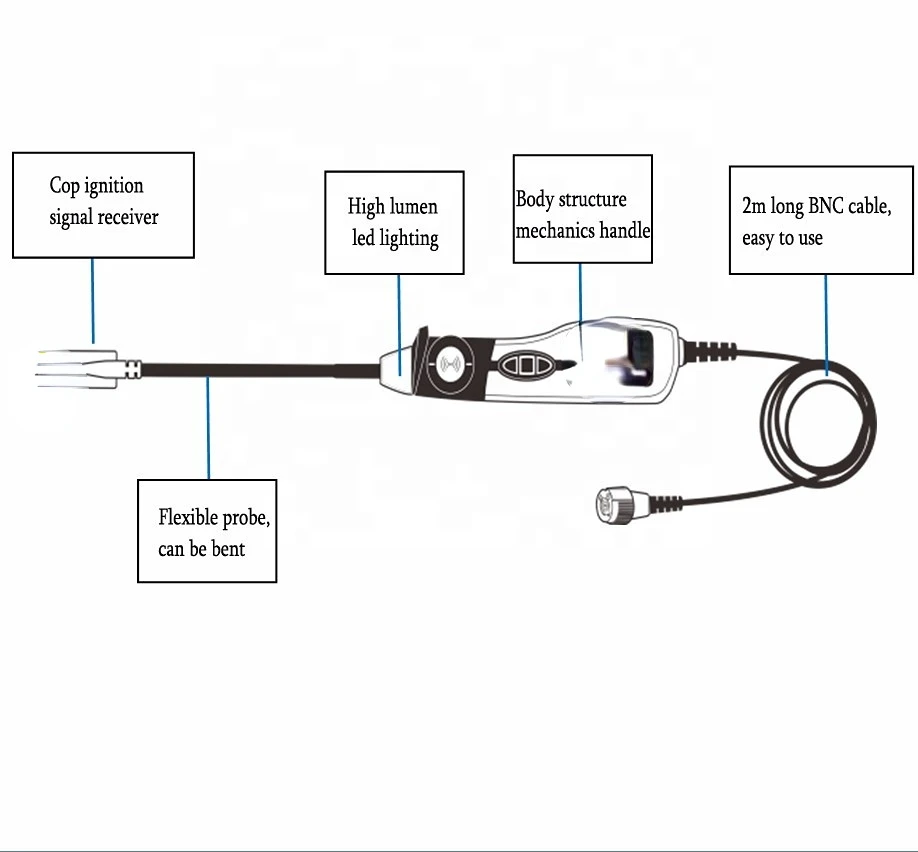 Cop ignition signal receiver

High lumen led lighting

Body structure mechanics handle

2m long BNC cable, easy to use

Flexible probe, can be bent