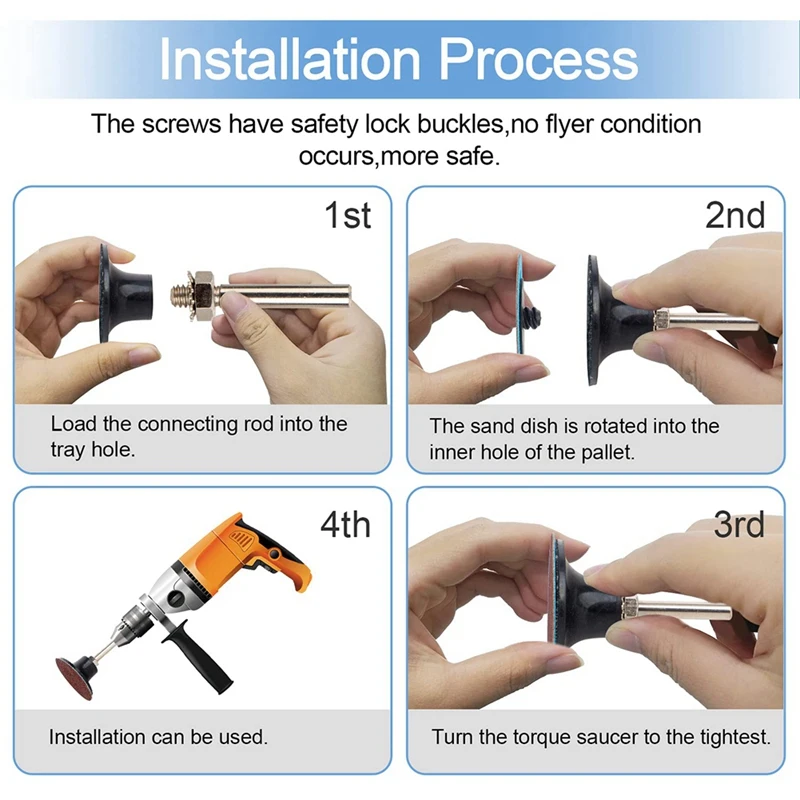 Installation Process

The screws have safety lock buckles,no flyer condition occurs,more safe.

1st

Load the connecting rod into the tray hole.

2nd

The sand dish is rotated into the inner hole of the pallet.

4th

Installation can be used.

3rd

Turn the torque saucer to the tightest.