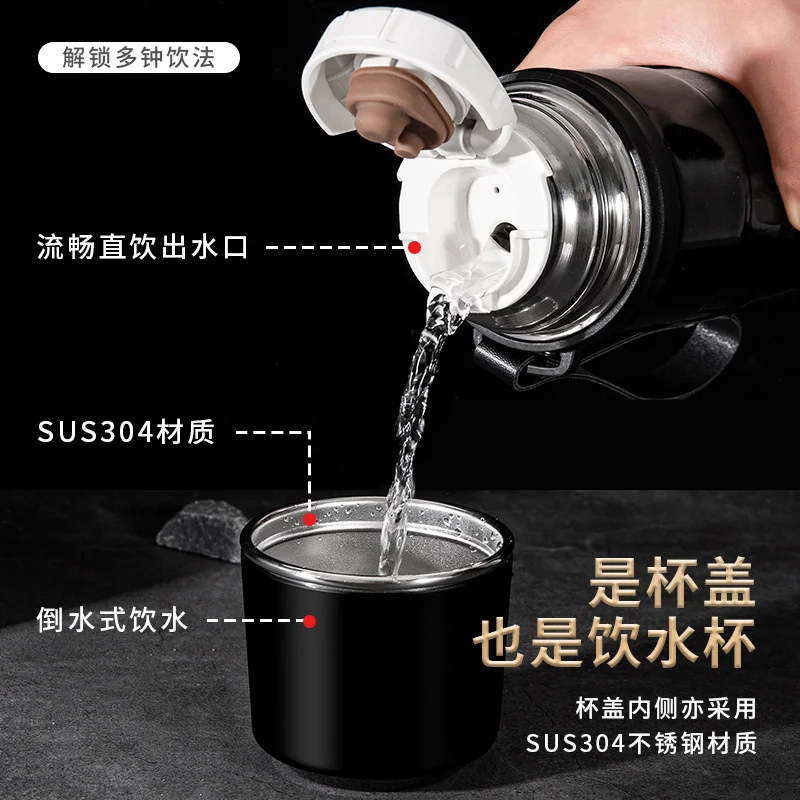 解锁多钟饮法

流畅直饮出水口

SUS304材质

倒水式饮水

是杯盖
也是饮水杯

杯盖内侧亦采用
SUS304不锈钢材质