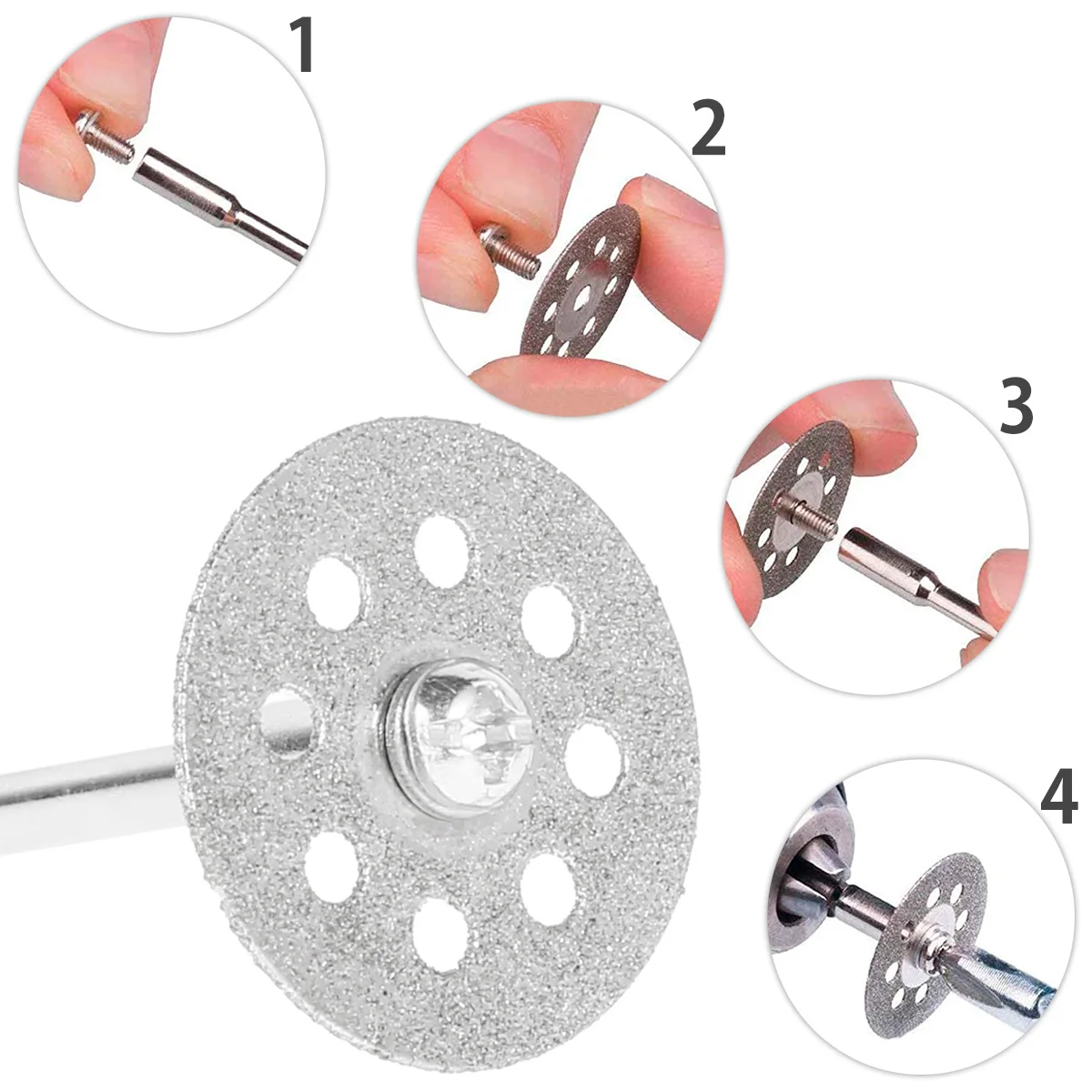 1

2

3

4