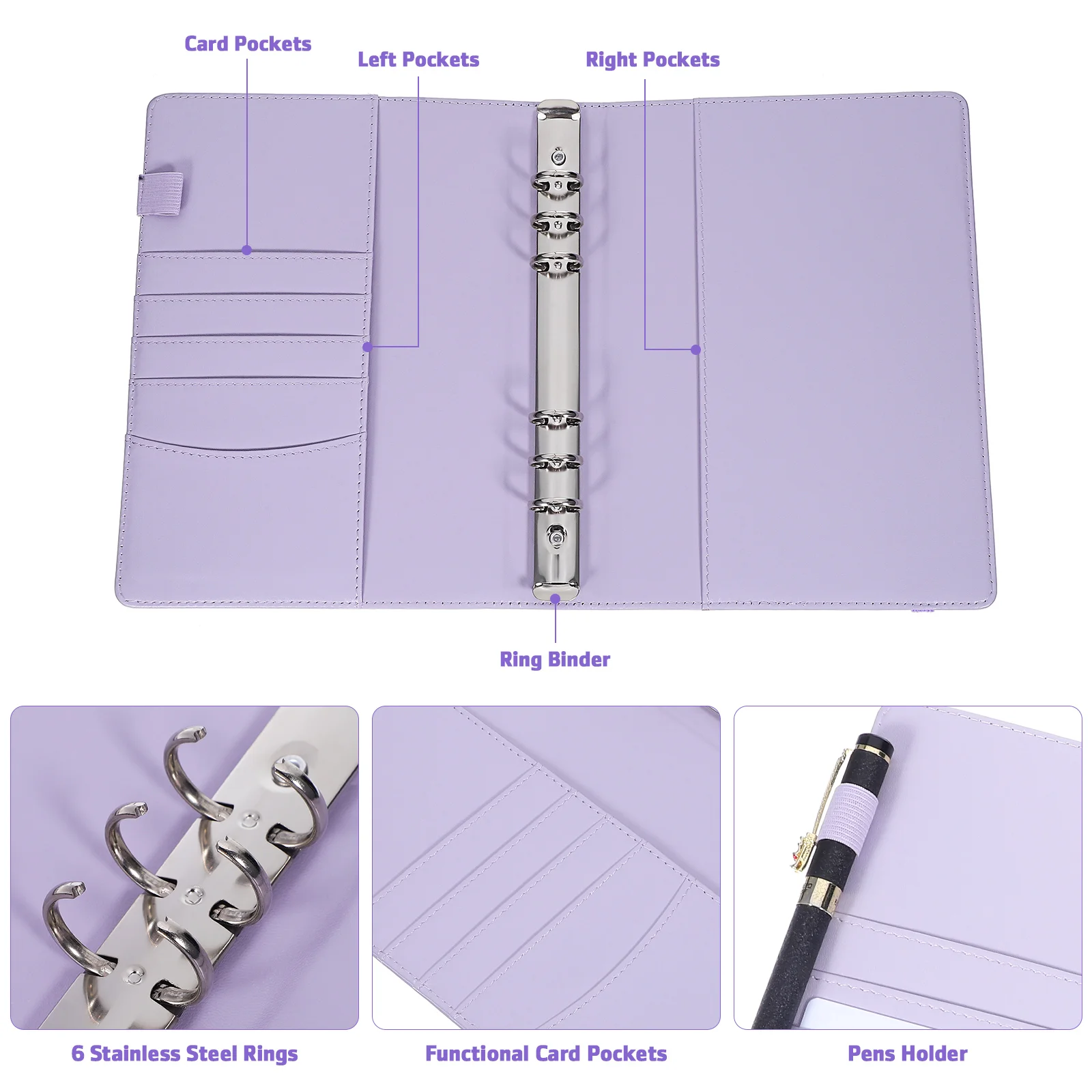 Card Pockets

Left Pockets

Right Pockets

Ring Binder

6 Stainless Steel Rings

Functional Card Pockets

Pens Holder