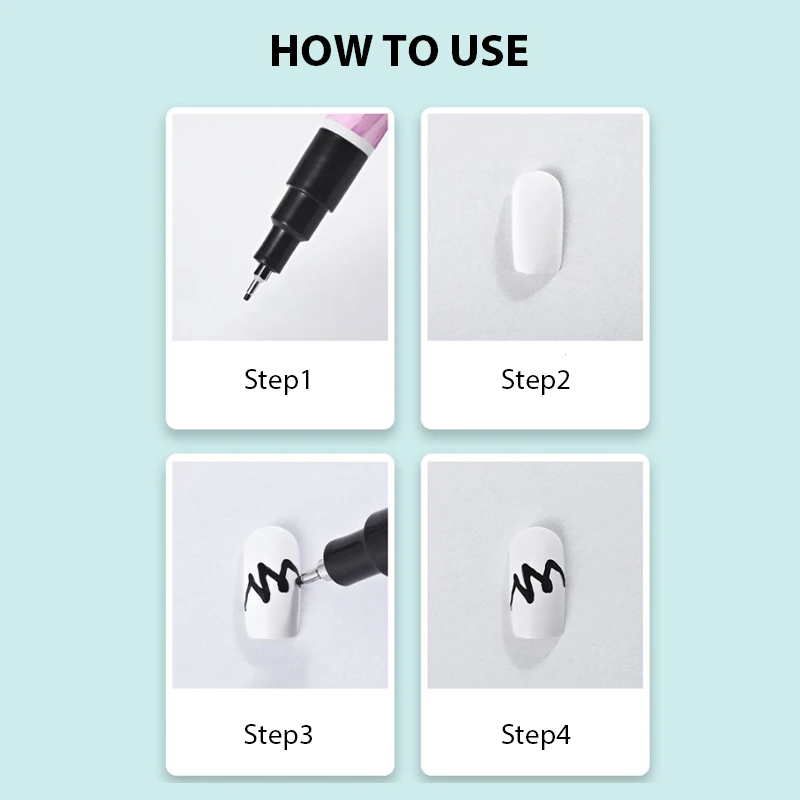 HOW TO USE

Step1

Step2

Step3

Step4