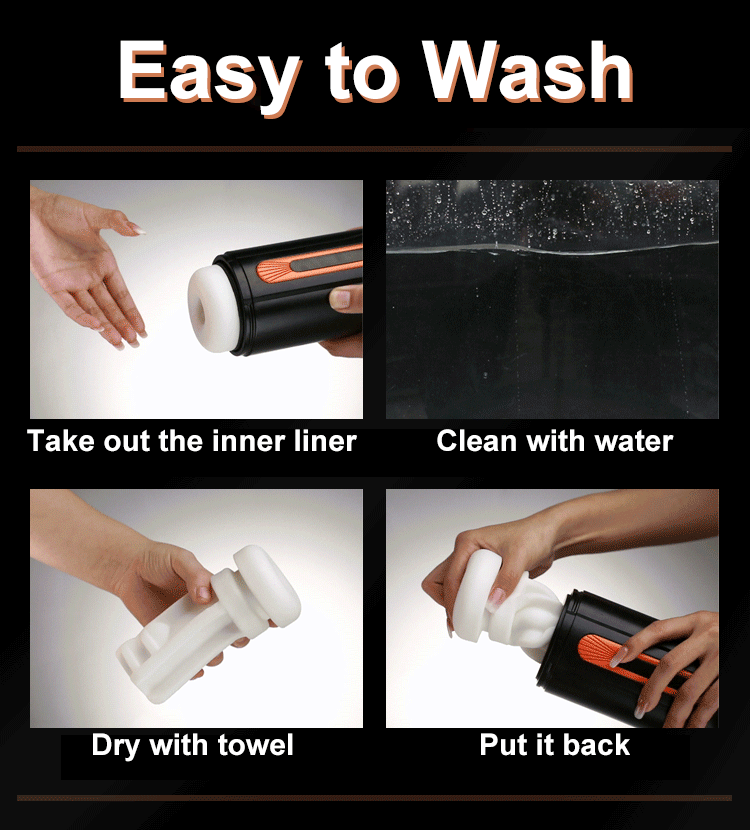 Easy to Wash

Take out the inner liner

Clean with water

Dry with towel

Put it back