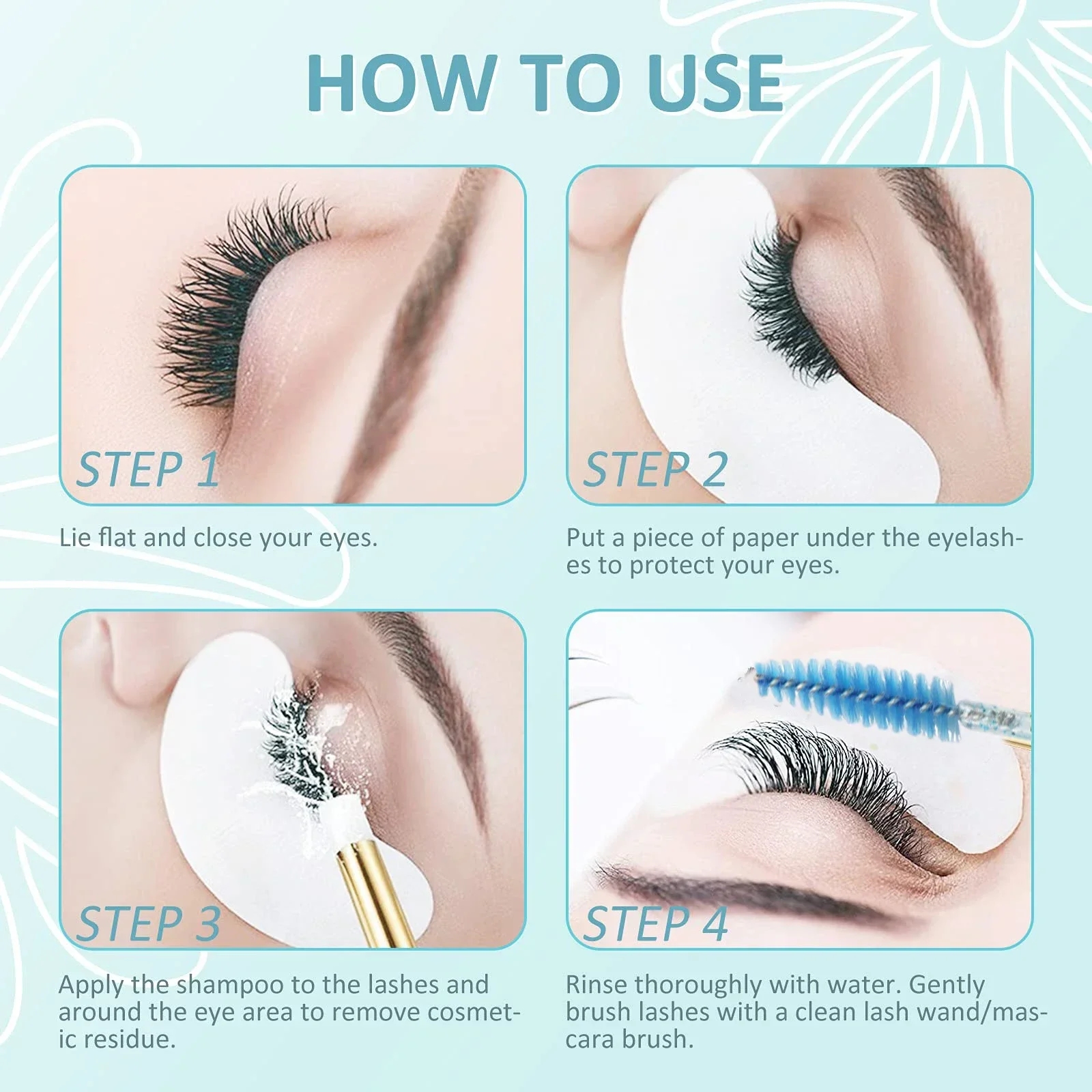 HOW TO USE

STEP 1

Lie flat and close your eyes.

STEP 2

Put a piece of paper under the eyelashes to protect your eyes.

STEP 3

Apply the shampoo to the lashes and around the eye area to remove cosmetic residue.

STEP 4

Rinse thoroughly with water. Gently brush lashes with a clean lash wand/mascara brush.