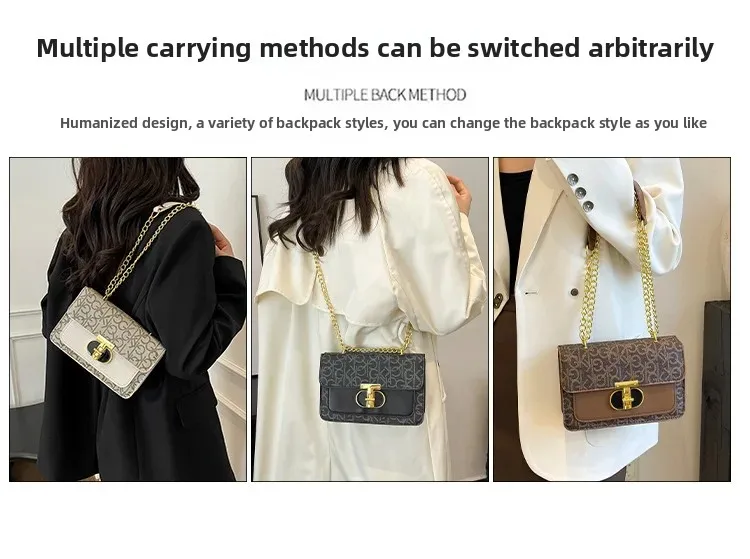 Multiple carrying methods can be switched arbitrarily

MULTIPLE BACK METHOD

Humanized design, a variety of backpack styles, you can change the backpack style as you like