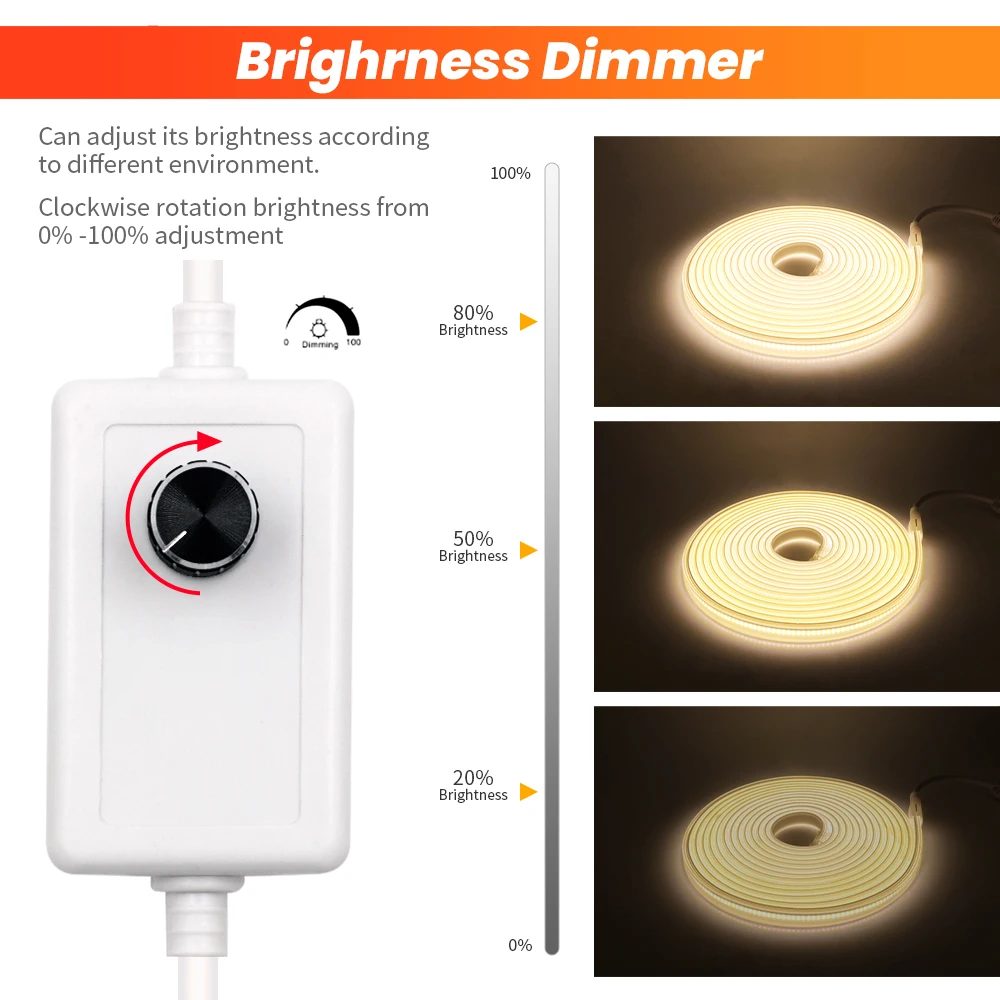 Brighrness Dimmer

Can adjust its brightness according to different environment.

Clockwise rotation brightness from 0% -100% adjustment

0 Dimming 100

100%

80%
Brightness

50%
Brightness

20%
Brightness

0%