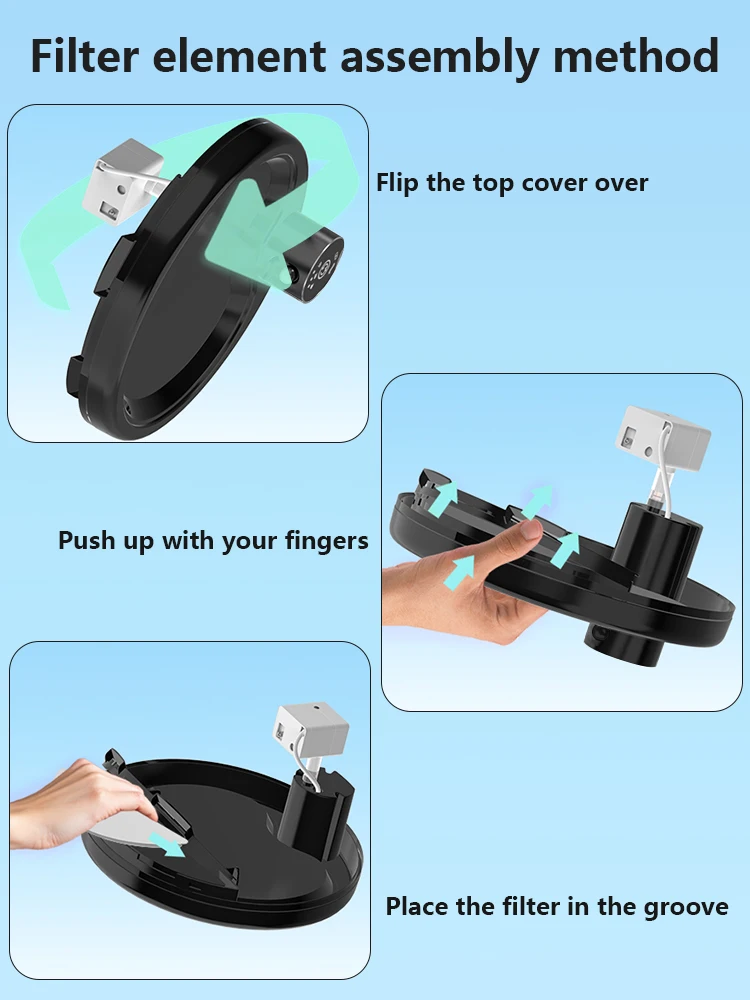 Filter element assembly method

Flip the top cover over

Push up with your fingers

Place the filter in the groove