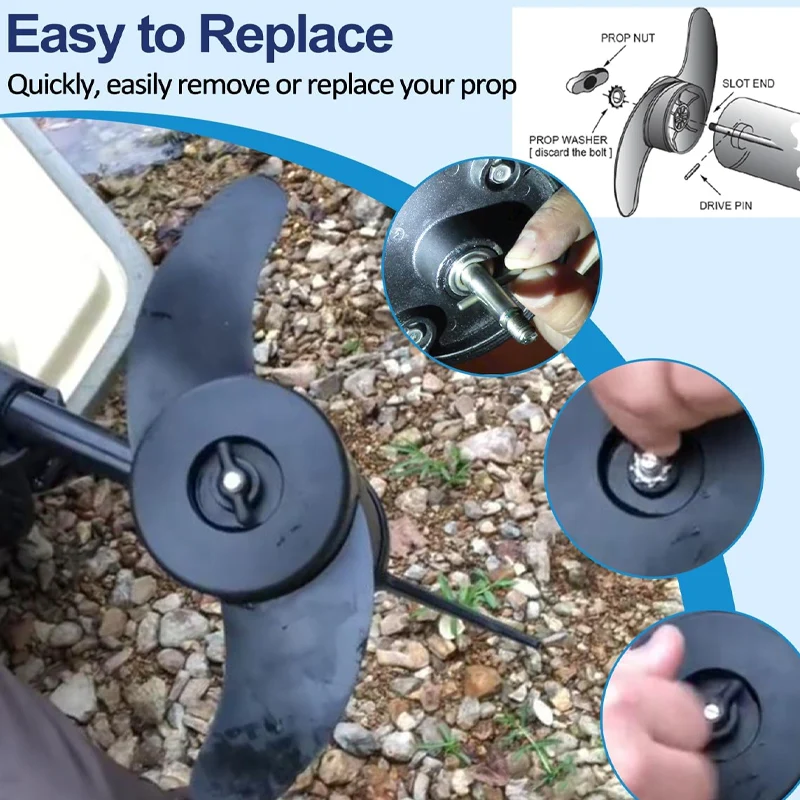 Easy to Replace

Quickly, easily remove or replace your prop

PROP NUT

SLOT END

PROP WASHER
[ discard the bolt ]

DRIVE PIN