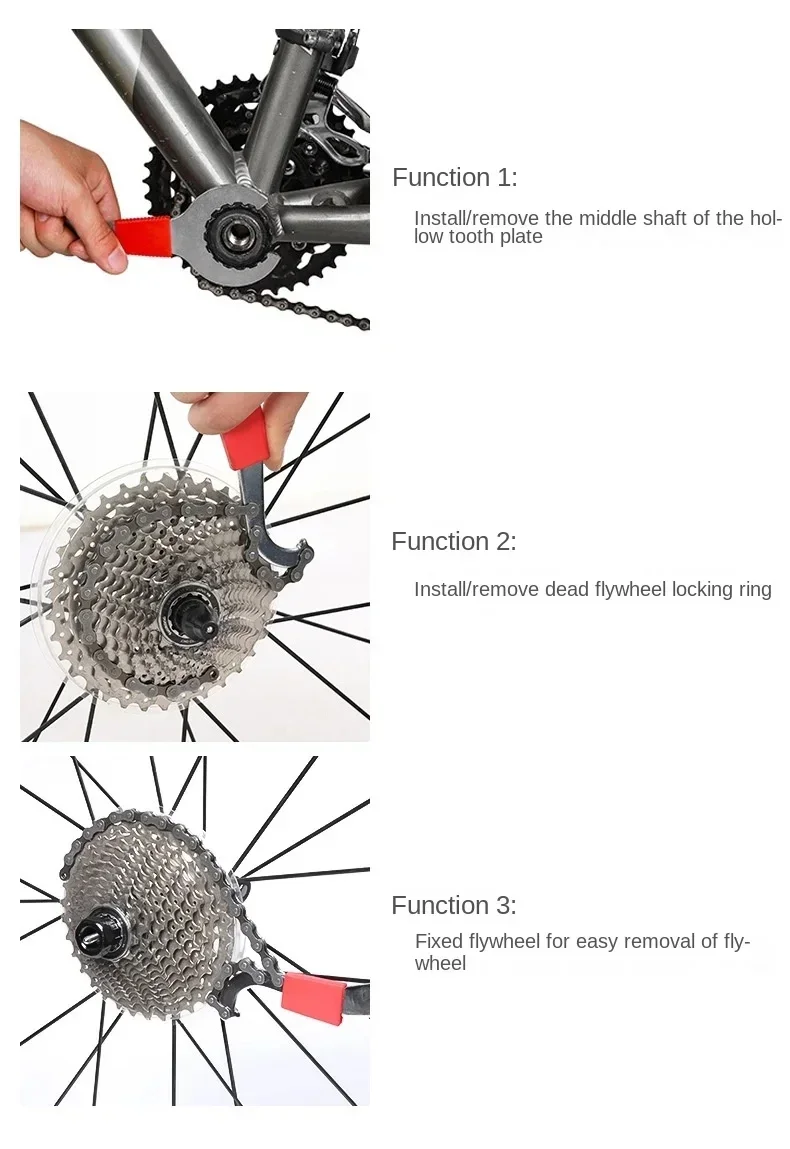 Function 1:

Install/remove the middle shaft of the hollow tooth plate

Function 2:

Install/remove dead flywheel locking ring

Function 3:

Fixed flywheel for easy removal of flywheel