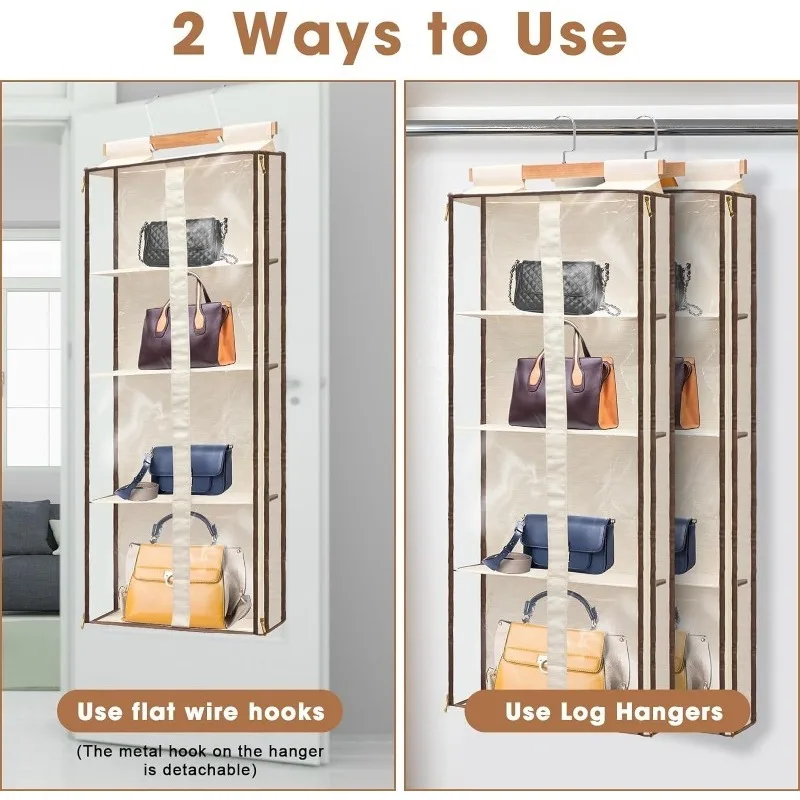 2 Ways to Use

Use flat wire hooks

(The metal hook on the hanger is detachable)

Use Log Hangers