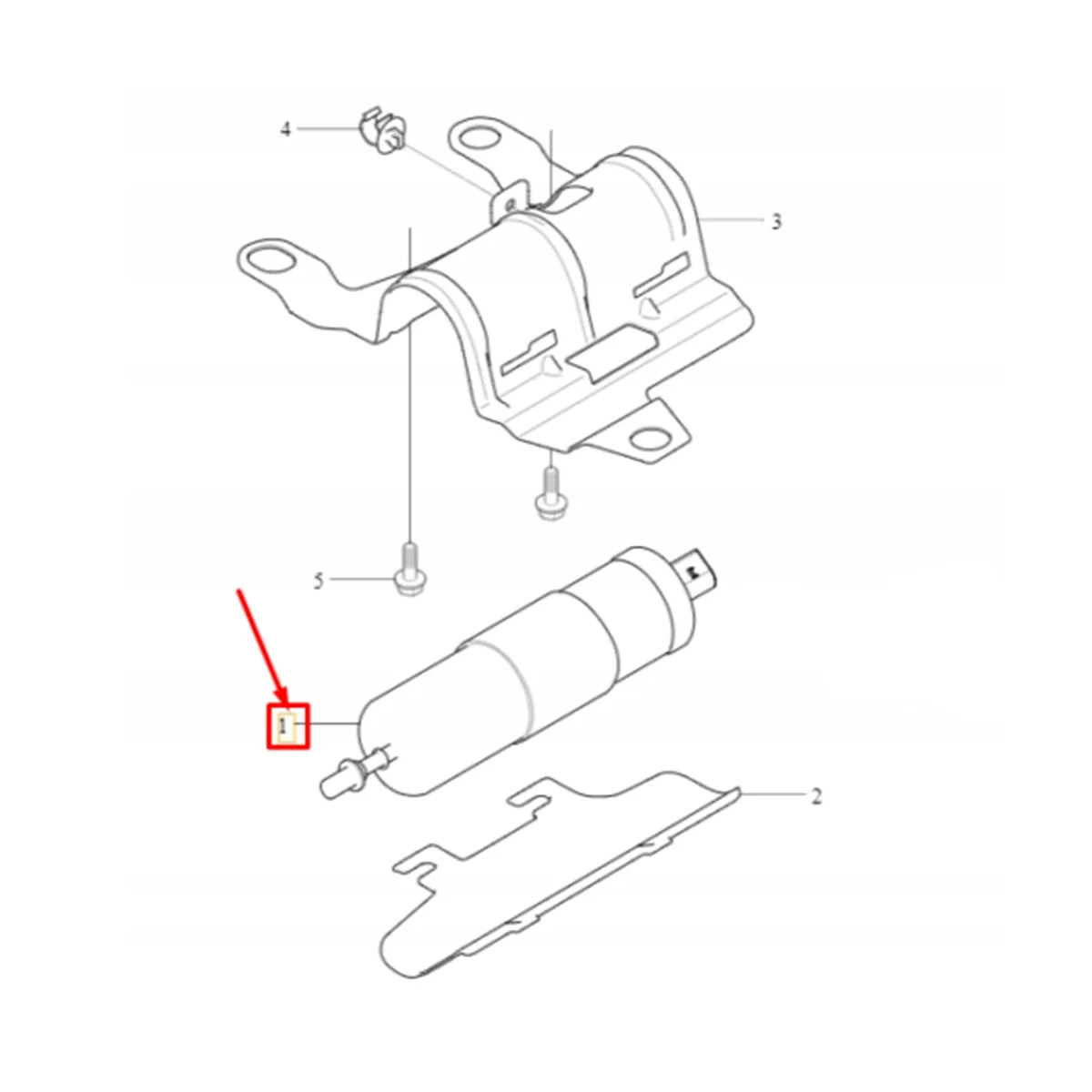 4
3
5
1
2