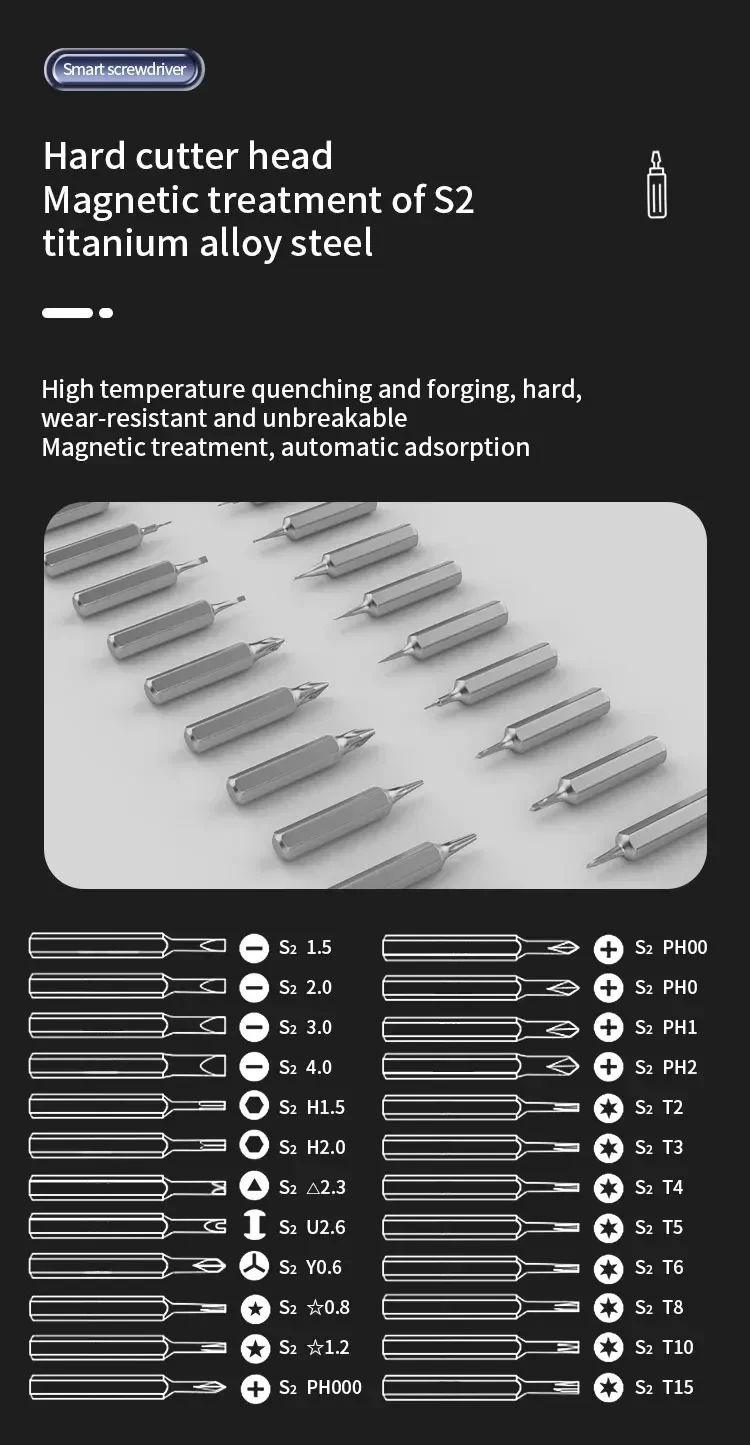 Smart screwdriver

Hard cutter head
Magnetic treatment of S2 titanium alloy steel

High temperature quenching and forging, hard, wear-resistant and unbreakable
Magnetic treatment, automatic adsorption

S2 1.5
S2 2.0
S2 3.0
S2 4.0
S2 H1.5
S2 H2.0
S2 △2.3
S2 U2.6
S2 Y0.6
S2 ☆0.8
S2 ☆1.2
S2 PH000

S2 PH00
S2 PH0
S2 PH1
S2 PH2
S2 T2
S2 T3
S2 T4
S2 T5
S2 T6
S2 T8
S2 T10
S2 T15