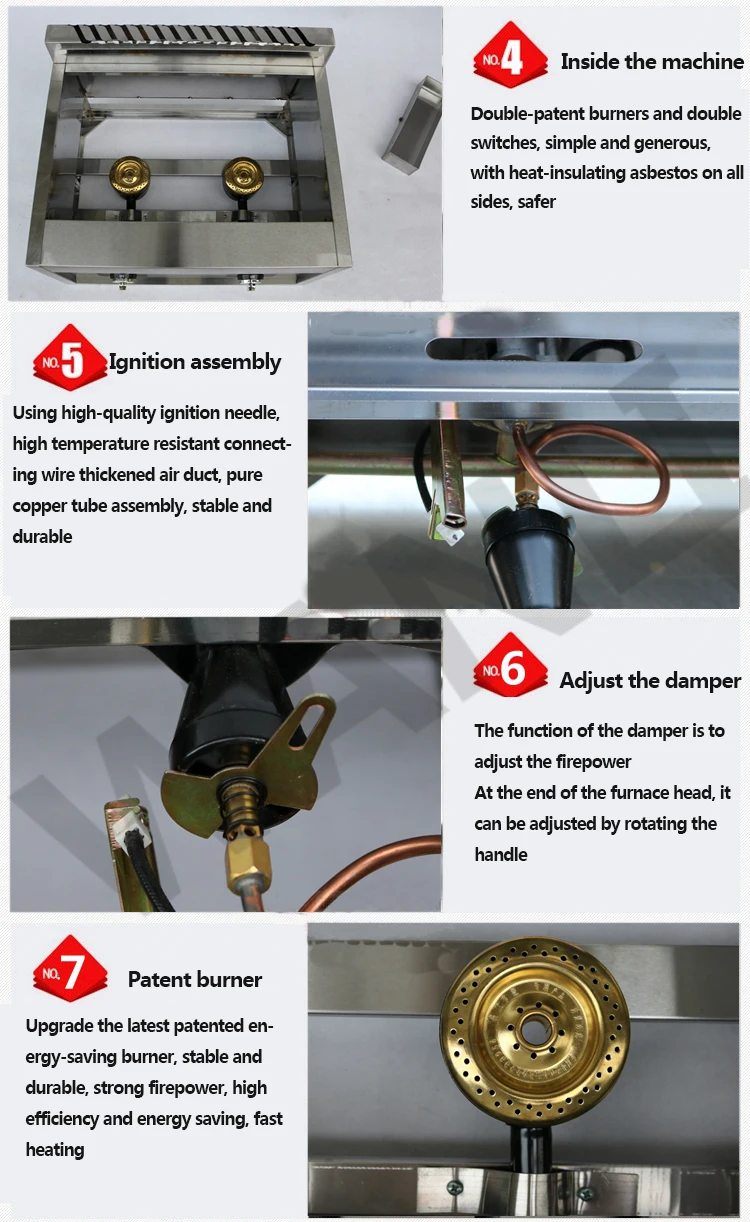 NO.4 Inside the machine

Double-patent burners and double switches, simple and generous, with heat-insulating asbestos on all sides, safer

NO.5 Ignition assembly

Using high-quality ignition needle, high temperature resistant connecting wire thickened air duct, pure copper tube assembly, stable and durable

NO.6 Adjust the damper

The function of the damper is to adjust the firepower
At the end of the furnace head, it can be adjusted by rotating the handle

NO.7 Patent burner

Upgrade the latest patented energy-saving burner, stable and durable, strong firepower, high efficiency and energy saving, fast heating