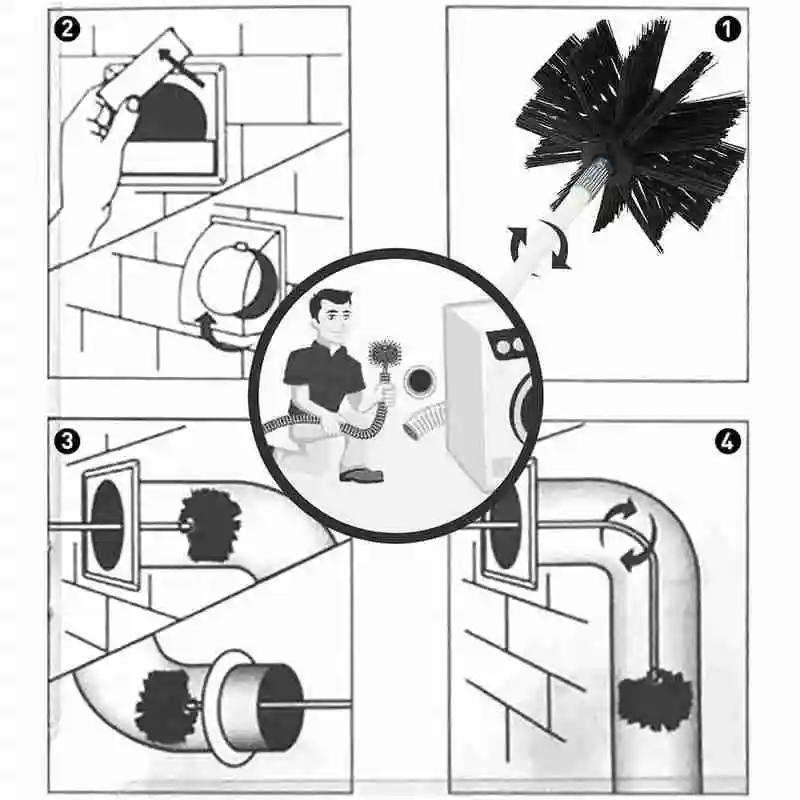 2

1

3

4