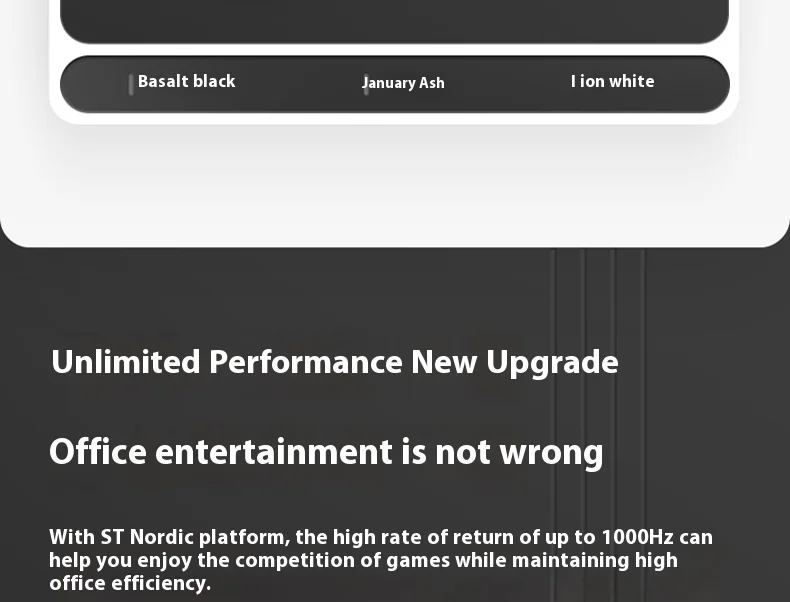 Basalt black

January Ash

I ion white

Unlimited Performance New Upgrade

Office entertainment is not wrong

With ST Nordic platform, the high rate of return of up to 1000Hz can help you enjoy the competition of games while maintaining high office efficiency.