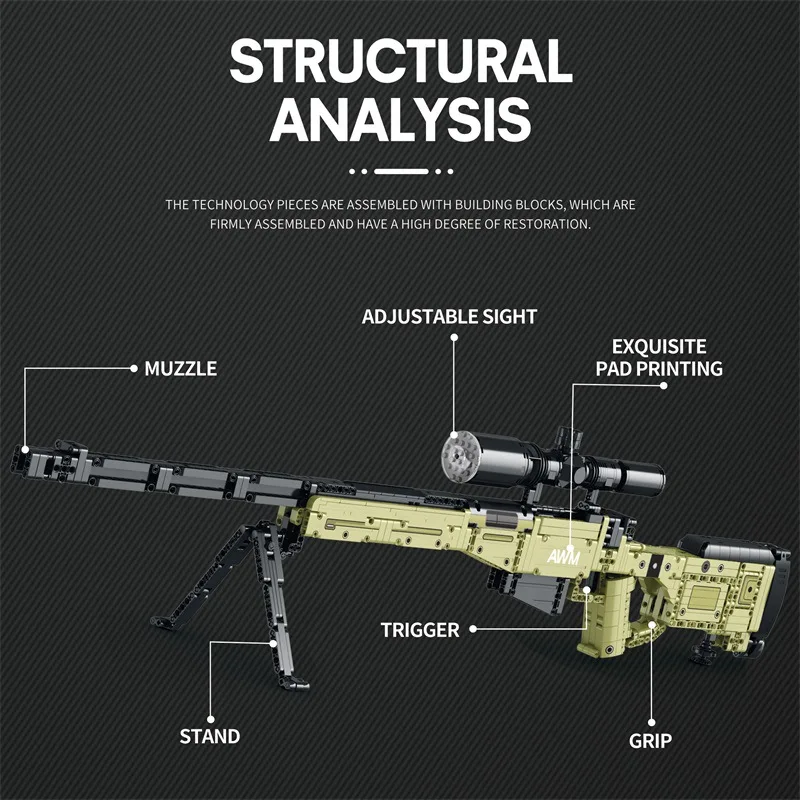 STRUCTURAL ANALYSIS

THE TECHNOLOGY PIECES ARE ASSEMBLED WITH BUILDING BLOCKS, WHICH ARE FIRMLY ASSEMBLED AND HAVE A HIGH DEGREE OF RESTORATION.

ADJUSTABLE SIGHT

MUZZLE

EXQUISITE PAD PRINTING

AWM

TRIGGER

STAND

GRIP