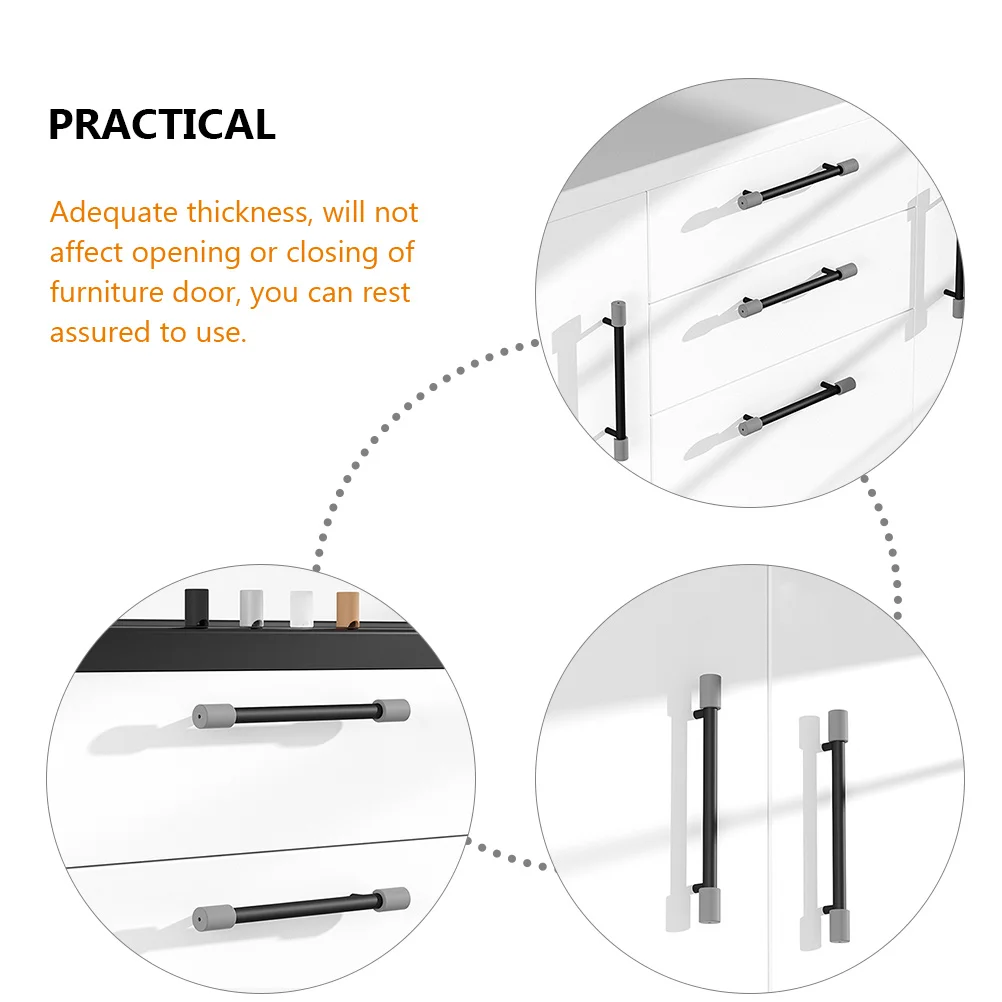 PRACTICAL

Adequate thickness, will not affect opening or closing of furniture door, you can rest assured to use.