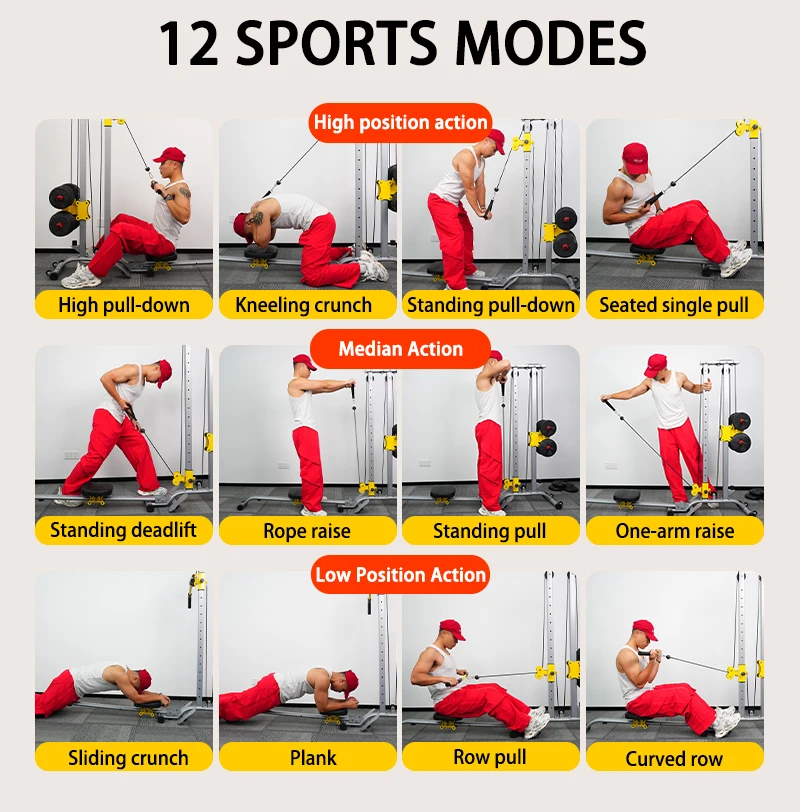 12 SPORTS MODES

High position action

High pull-down

Kneeling crunch

Standing pull-down

Seated single pull

Median Action

Standing deadlift

Rope raise

Standing pull

One-arm raise

Low Position Action

Sliding crunch

Plank

Row pull

Curved row