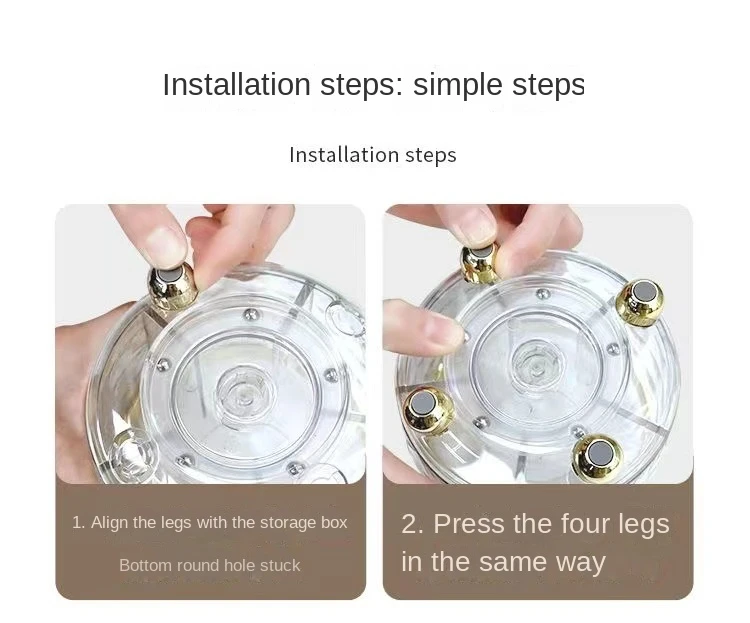 Installation steps: simple steps

Installation steps

1. Align the legs with the storage box

Bottom round hole stuck

2. Press the four legs in the same way