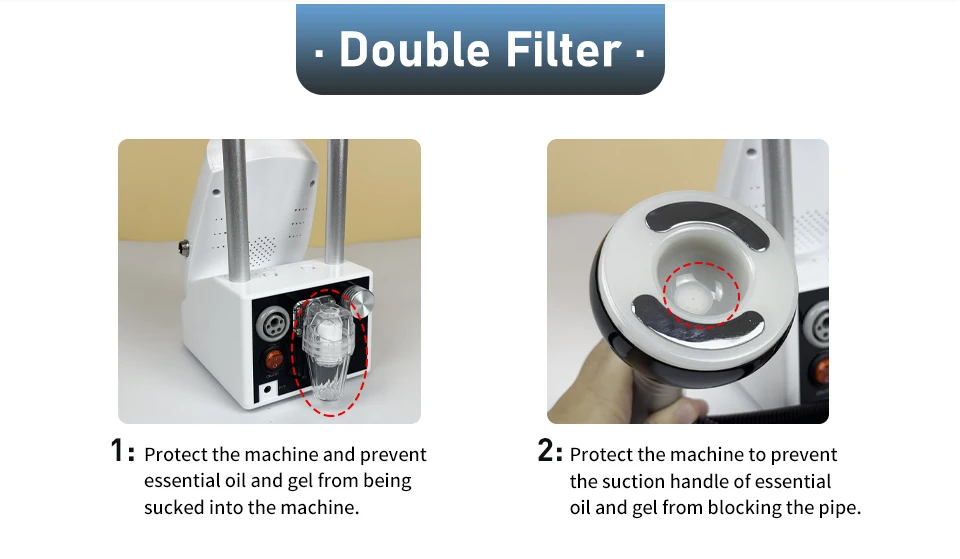 · Double Filter ·

1: Protect the machine and prevent essential oil and gel from being sucked into the machine.

2: Protect the machine to prevent the suction handle of essential oil and gel from blocking the pipe.