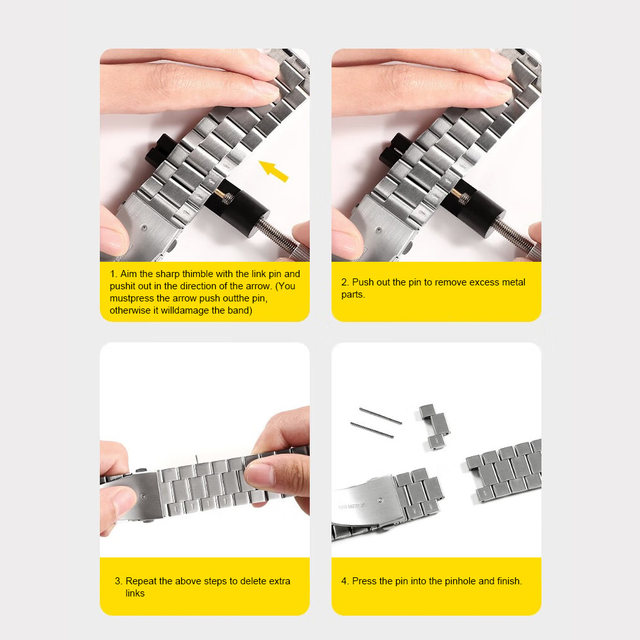 1. Aim the sharp thimble with the link pin and pushit out in the direction of the arrow. (You mustpress the arrow push outthe pin, otherwise it willdamage the band)

2. Push out the pin to remove excess metal parts.

3. Repeat the above steps to delete extra links

4. Press the pin into the pinhole and finish.