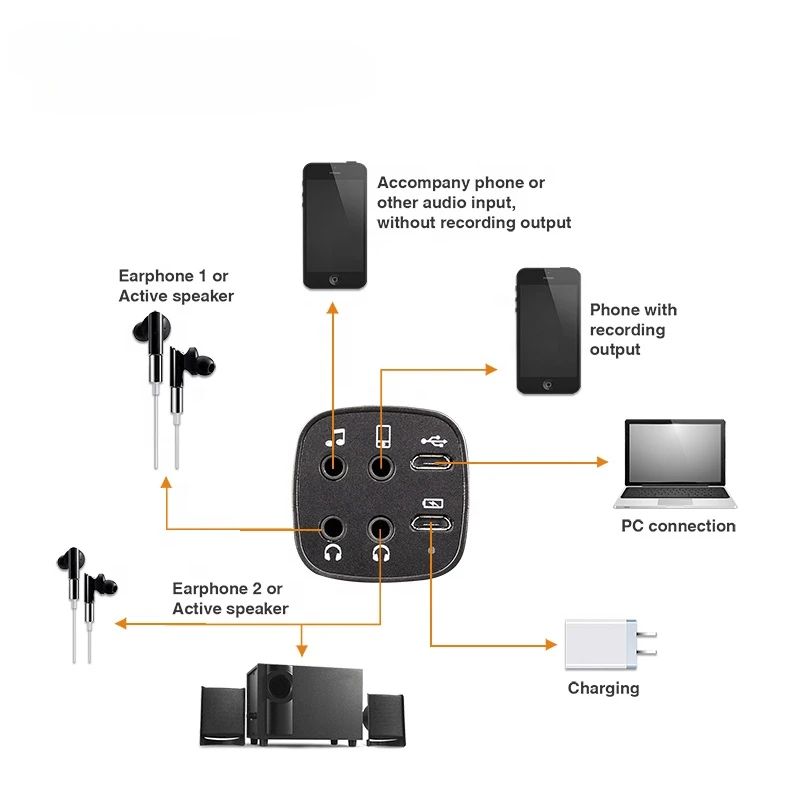 Accompany phone or other audio input, without recording output

Earphone 1 or Active speaker

Phone with recording output

PC connection

Earphone 2 or Active speaker

Charging