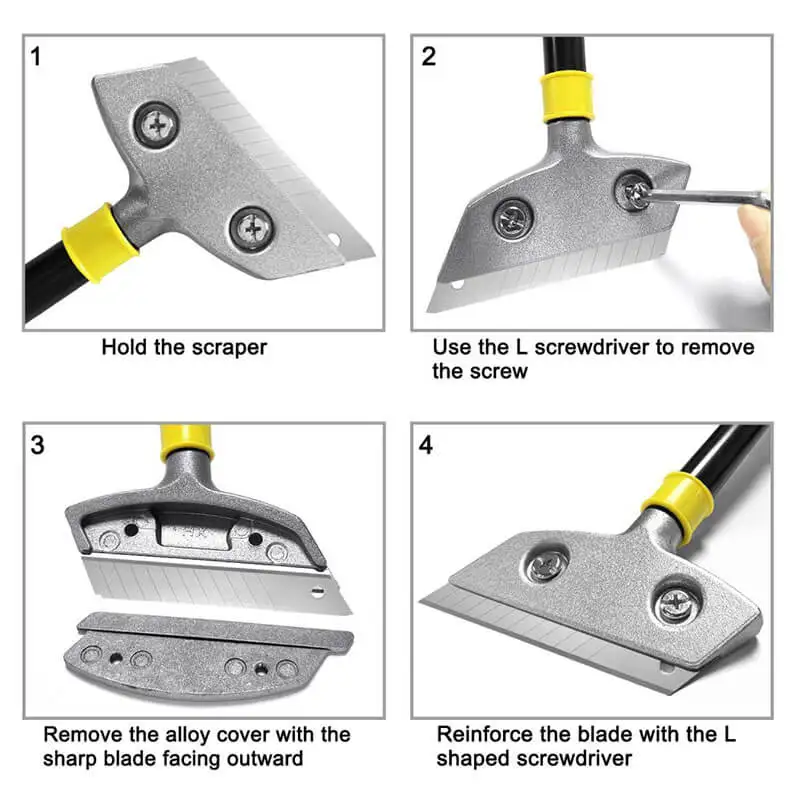 1

Hold the scraper

2

Use the L screwdriver to remove the screw

3

Remove the alloy cover with the sharp blade facing outward

4

Reinforce the blade with the L shaped screwdriver