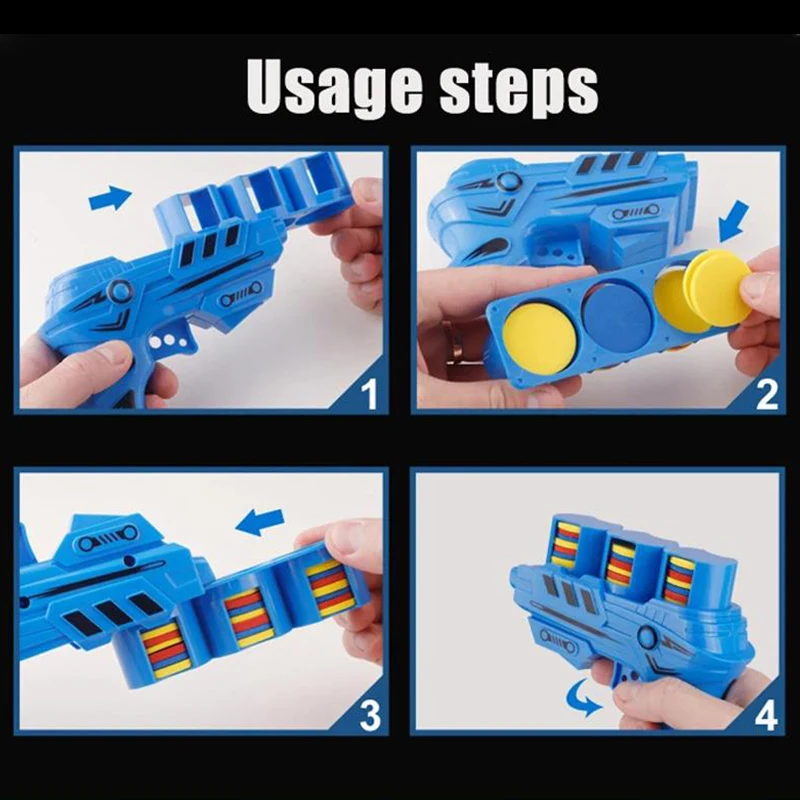 Usage steps

1

2

3

4