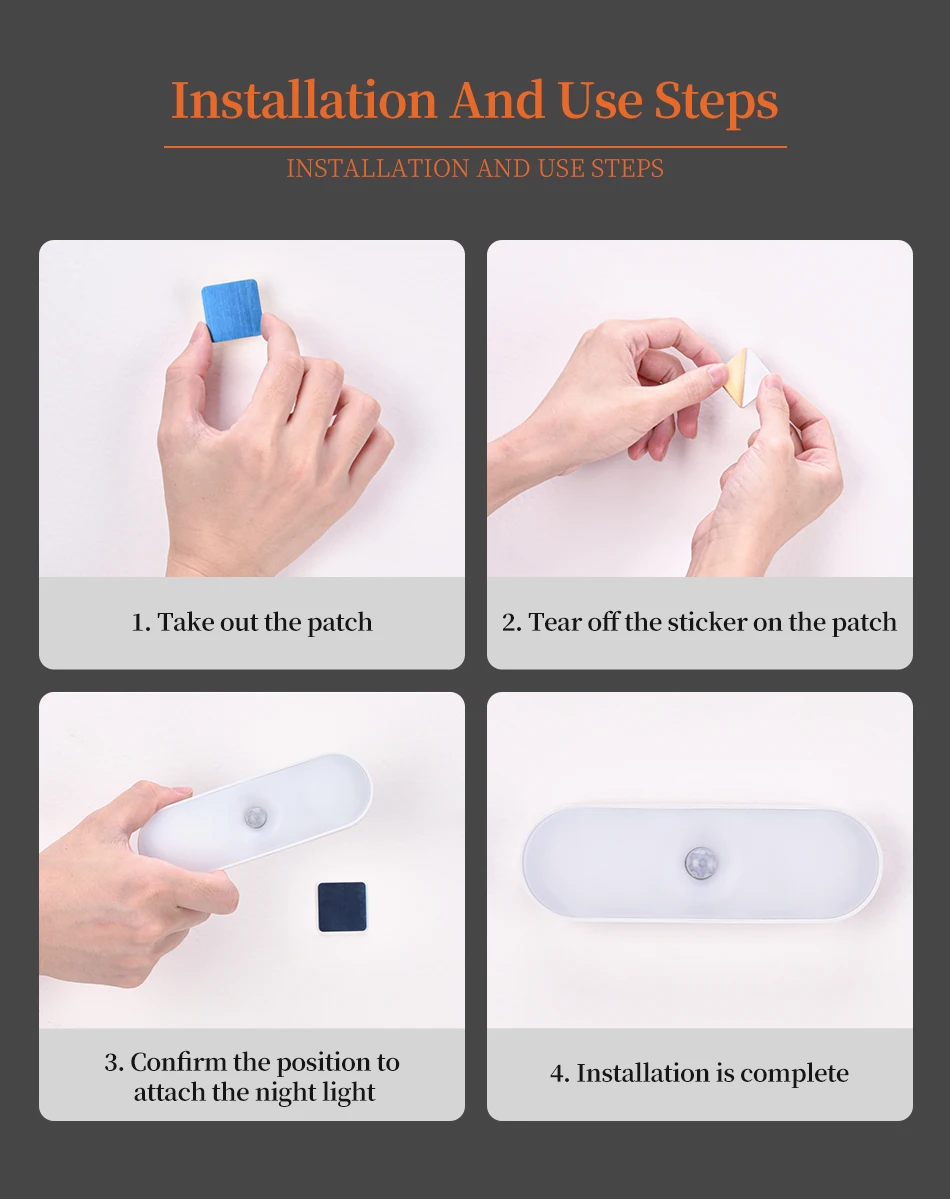 Installation And Use Steps

INSTALLATION AND USE STEPS

1. Take out the patch

2. Tear off the sticker on the patch

3. Confirm the position to attach the night light

4. Installation is complete