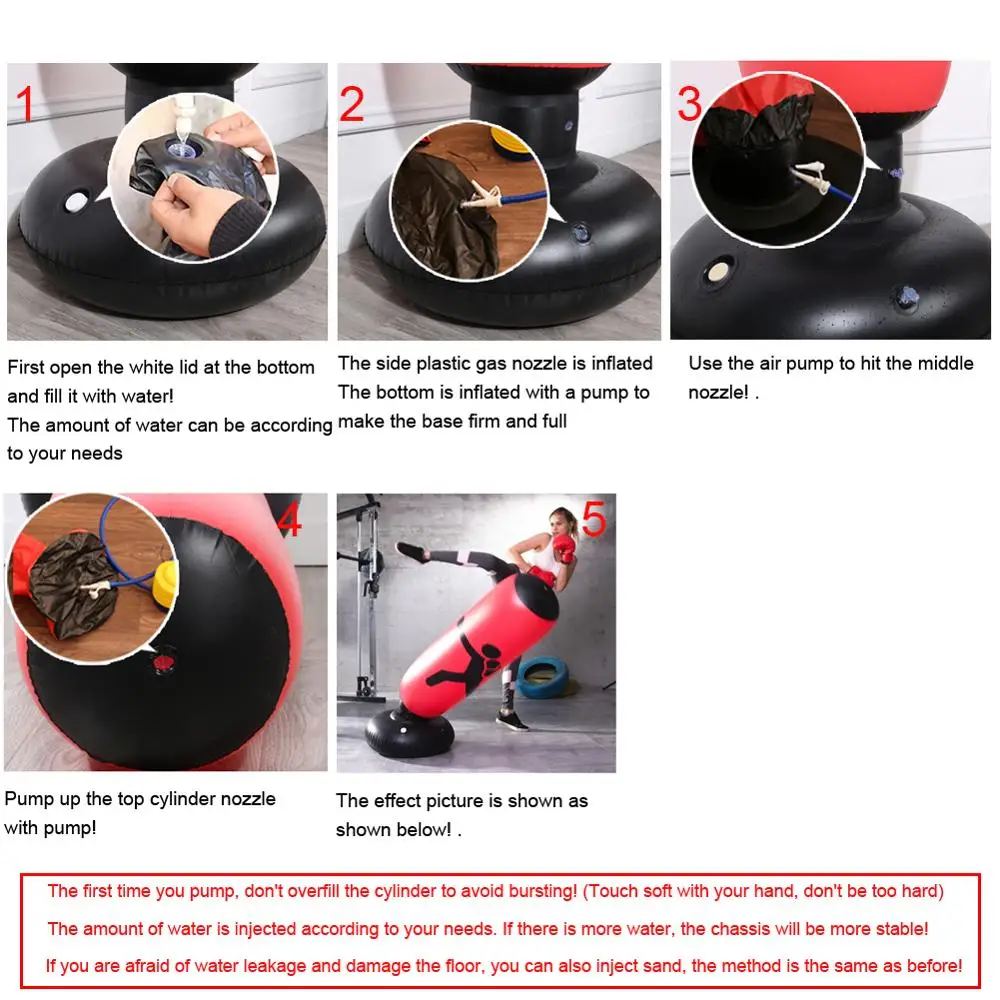 1

First open the white lid at the bottom and fill it with water!
The amount of water can be according to your needs

2

The side plastic gas nozzle is inflated
The bottom is inflated with a pump to make the base firm and full

3

Use the air pump to hit the middle nozzle! .

4

Pump up the top cylinder nozzle with pump!

5

The effect picture is shown as shown below! .

The first time you pump, don't overfill the cylinder to avoid bursting! (Touch soft with your hand, don't be too hard)
The amount of water is injected according to your needs. If there is more water, the chassis will be more stable!
If you are afraid of water leakage and damage the floor, you can also inject sand, the method is the same as before!