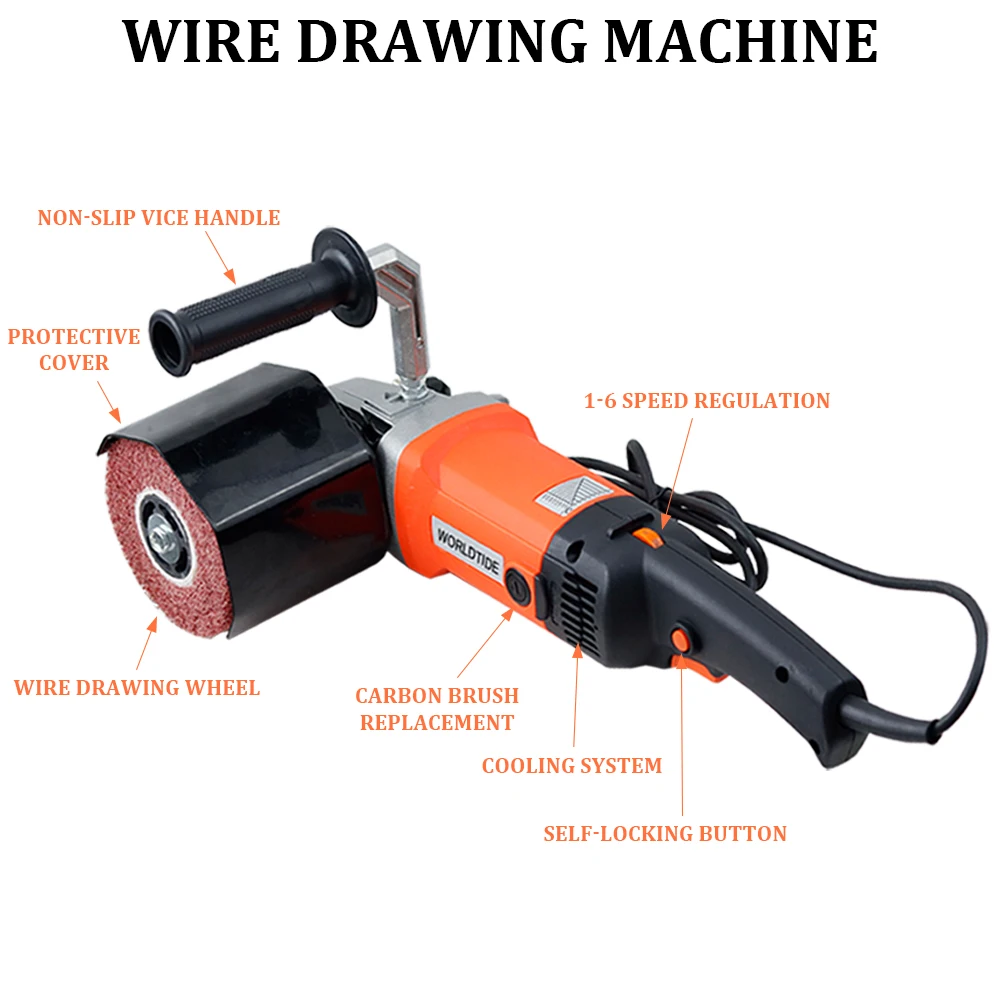 WIRE DRAWING MACHINE

NON-SLIP VICE HANDLE

PROTECTIVE COVER

1-6 SPEED REGULATION

WORLDTIDE

WIRE DRAWING WHEEL

CARBON BRUSH REPLACEMENT

COOLING SYSTEM

SELF-LOCKING BUTTON