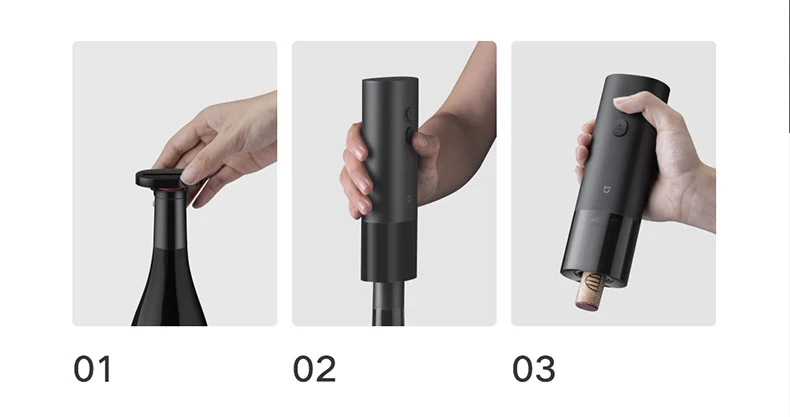 01

02

03