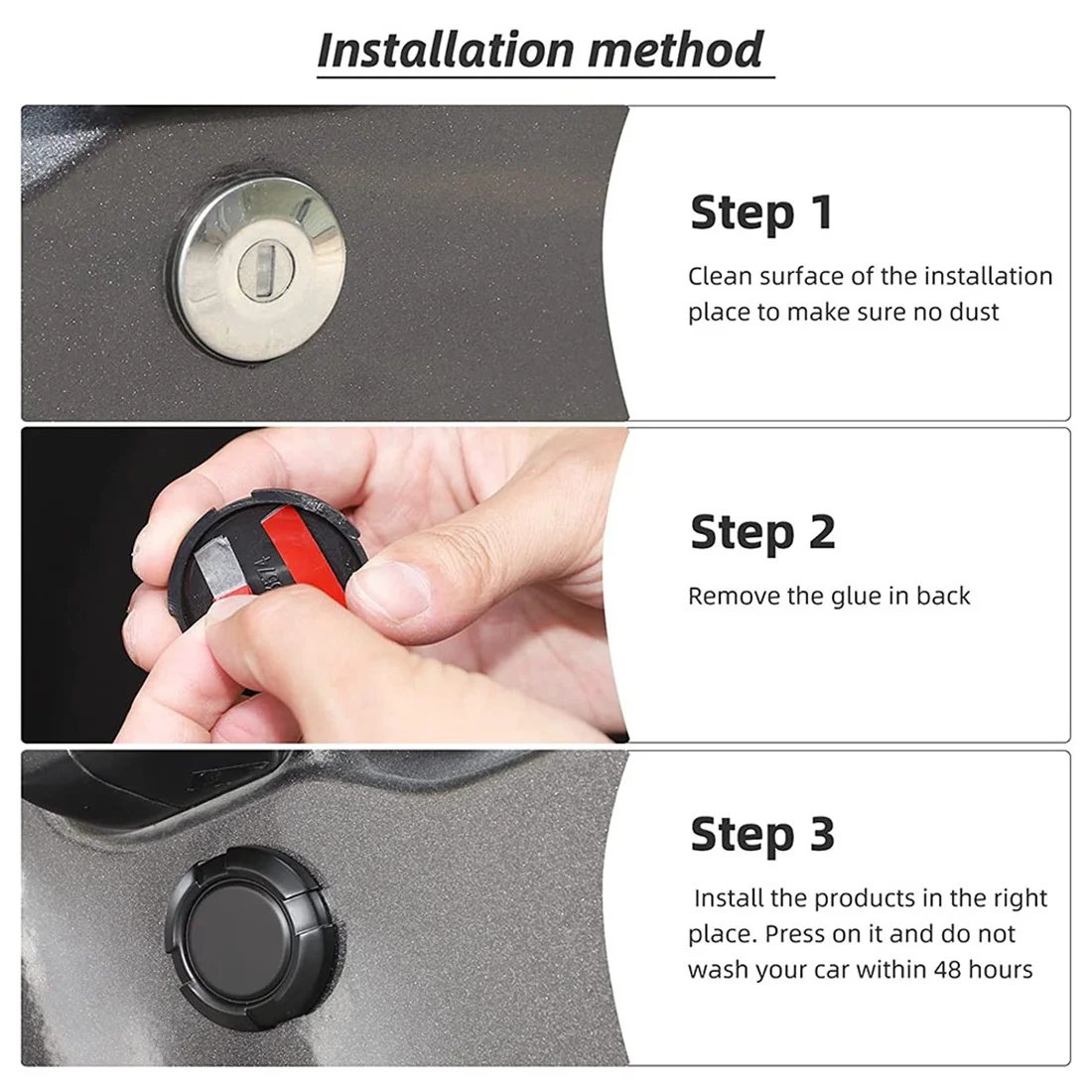 Installation method

Step 1

Clean surface of the installation place to make sure no dust

Step 2

Remove the glue in back

Step 3

Install the products in the right place. Press on it and do not wash your car within 48 hours