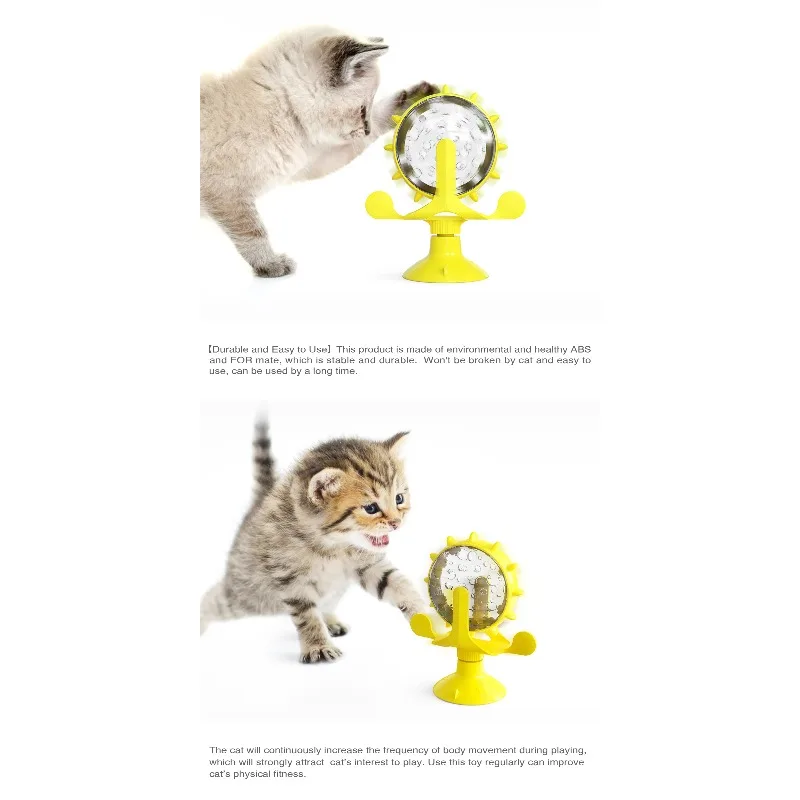 【Durable and Easy to Use】This product is made of environmental and healthy ABS and FOR mate, which is stable and durable. Won't be broken by cat and easy to use, can be used by a long time.

The cat will continuously increase the frequency of body movement during playing, which will strongly attract cat's interest to play. Use this toy regularly can improve cat's physical fitness.